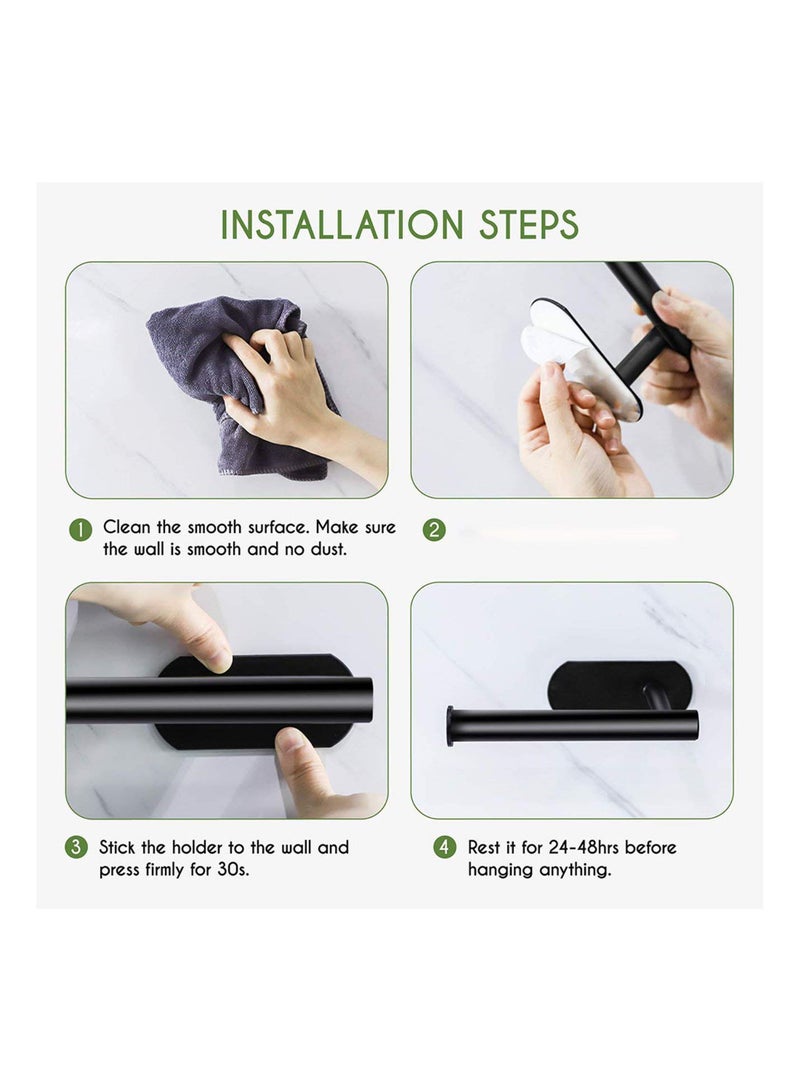 INSTALLATION STEPS

1 Clean the smooth surface. Make sure the wall is smooth and no dust.

2

3 Stick the holder to the wall and press firmly for 30s.

4 Rest it for 24-48hrs before hanging anything.