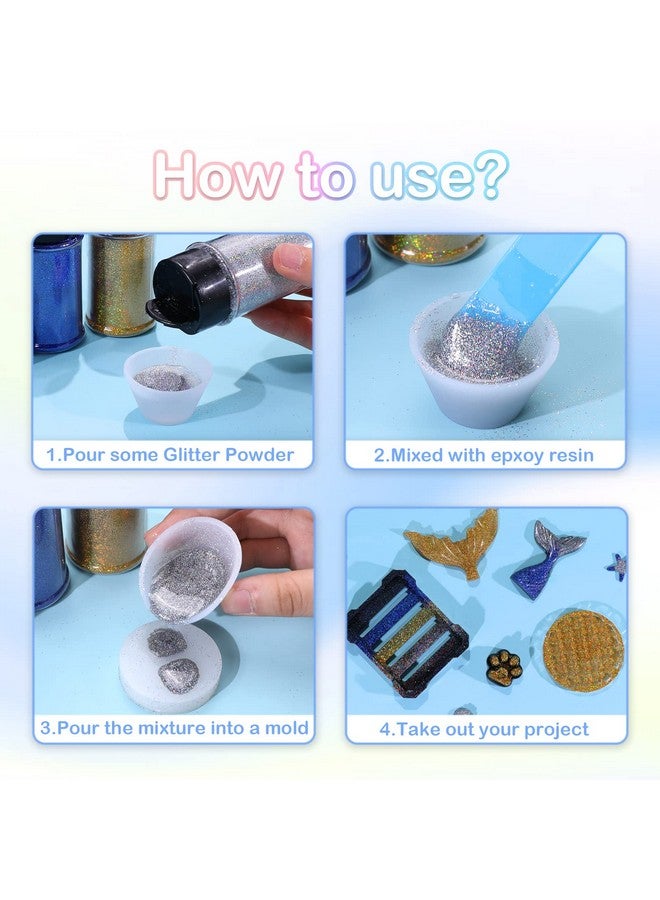 How to use?

1.Pour some Glitter Powder

2.Mixed with epxoy resin

3.Pour the mixture into a mold

4.Take out your project