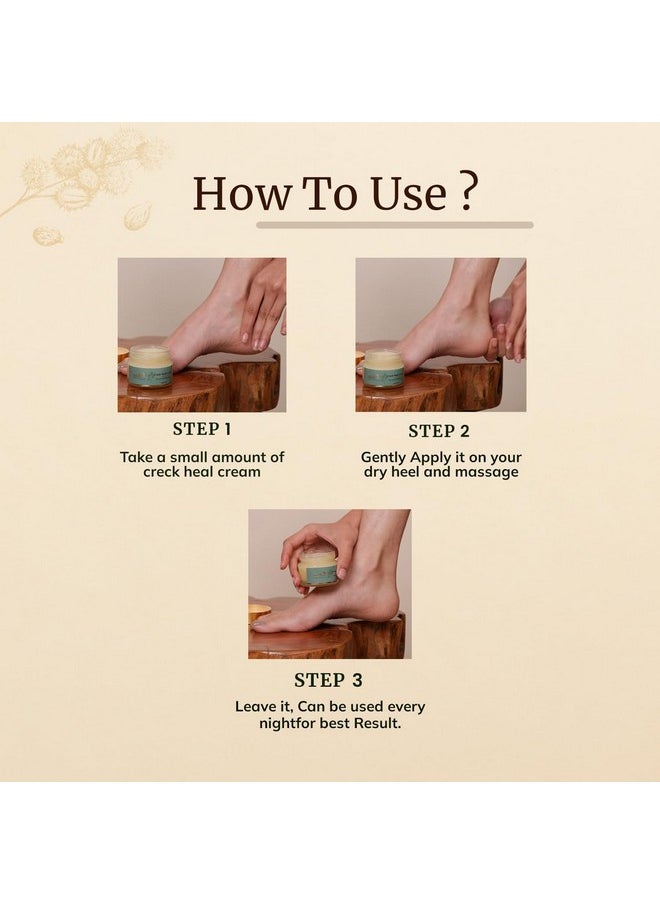 How To Use ?

STEP 1

Take a small amount of creck heal cream

STEP 2

Gently Apply it on your dry heel and massage

STEP 3

Leave it, Can be used every nightfor best Result.