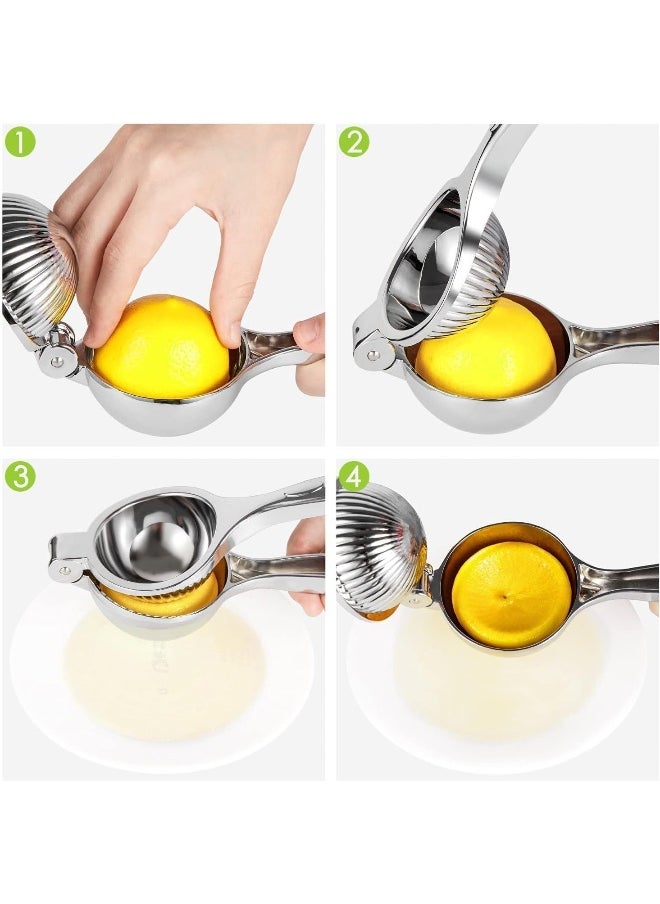 1

2

3

4