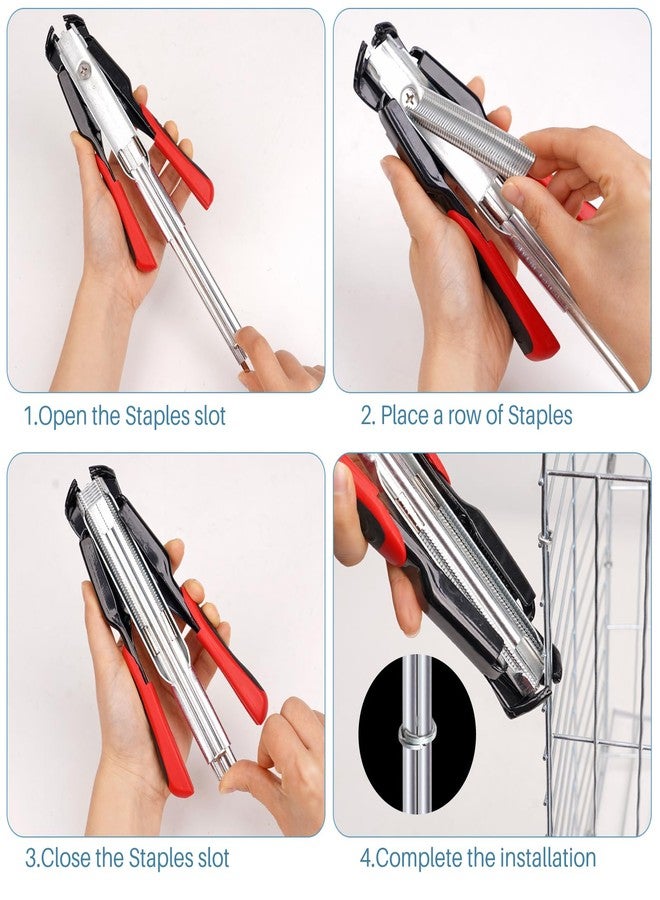 1.Open the Staples slot

2. Place a row of Staples

3.Close the Staples slot

4.Complete the installation