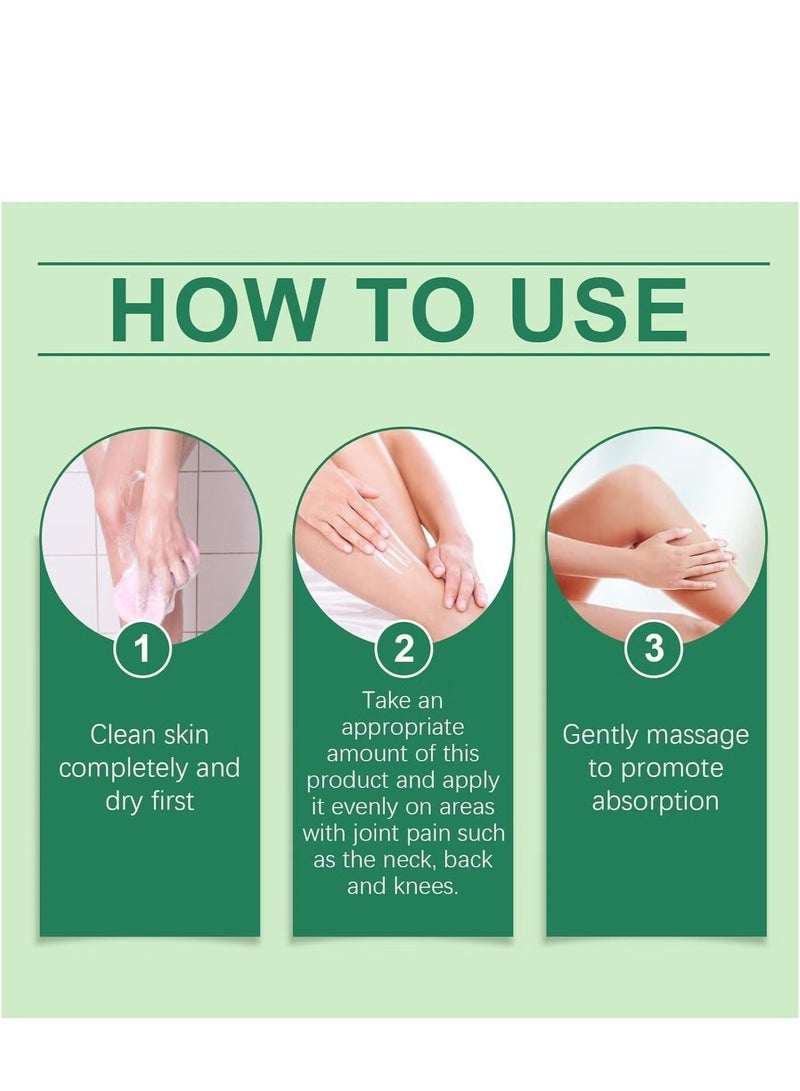 HOW TO USE

1

Clean skin completely and dry first

2

Take an appropriate amount of this product and apply it evenly on areas with joint pain such as the neck, back and knees.

3

Gently massage to promote absorption