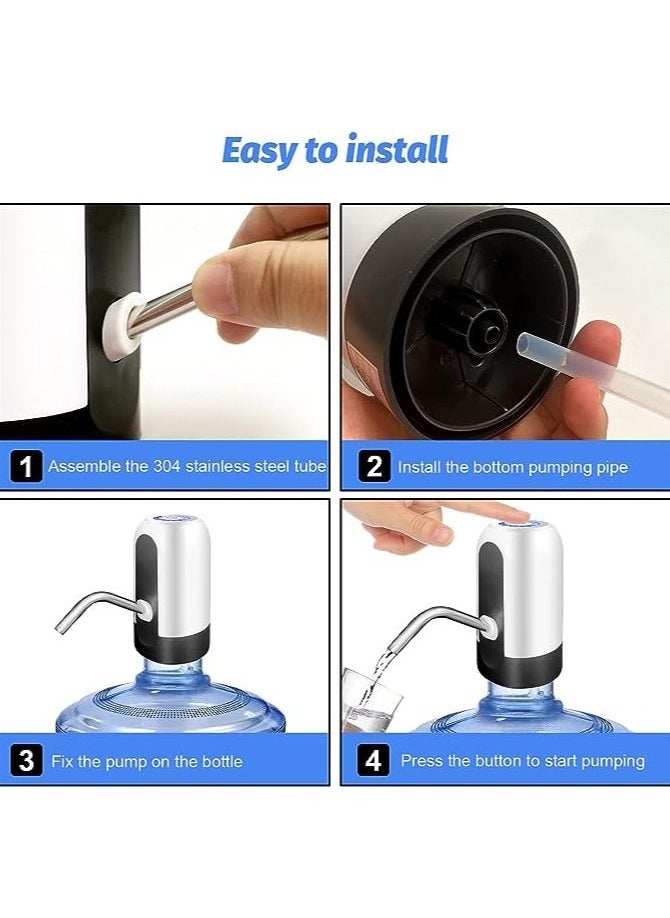 Easy to install

1 Assemble the 304 stainless steel tube

2 Install the bottom pumping pipe

3 Fix the pump on the bottle

4 Press the button to start pumping