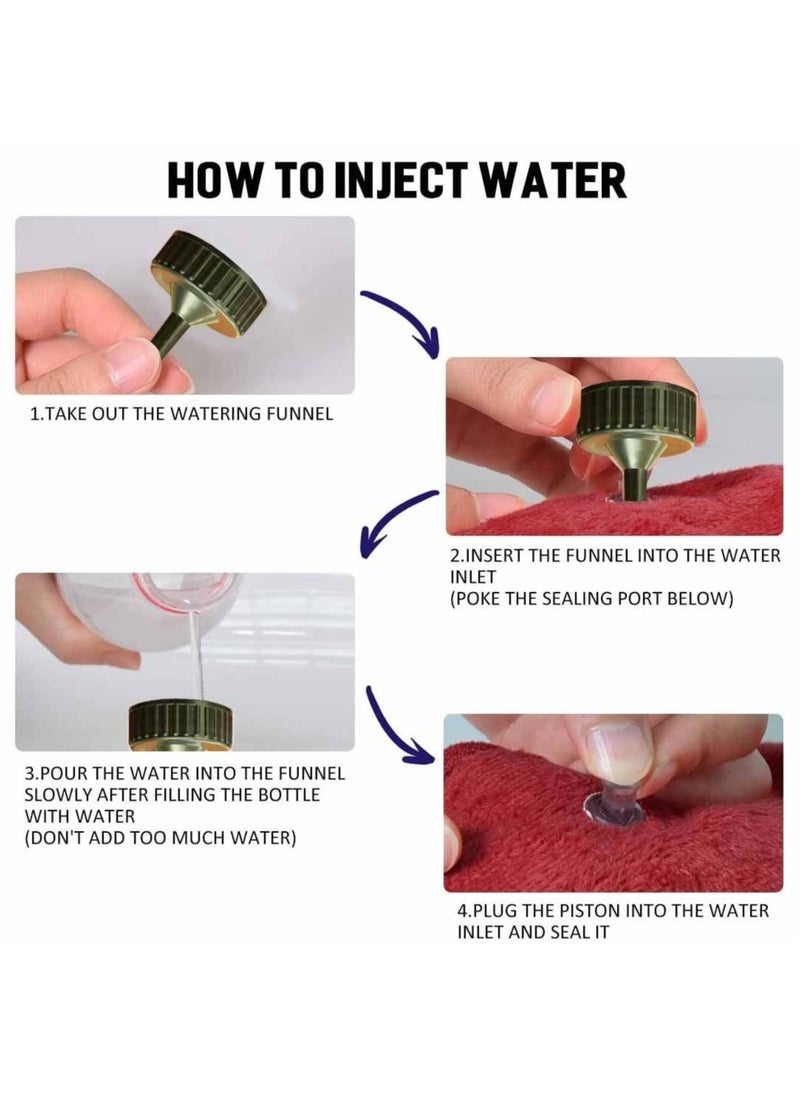 HOW TO INJECT WATER

1.TAKE OUT THE WATERING FUNNEL

2.INSERT THE FUNNEL INTO THE WATER INLET
(POKE THE SEALING PORT BELOW)

3.POUR THE WATER INTO THE FUNNEL SLOWLY AFTER FILLING THE BOTTLE WITH WATER
(DON'T ADD TOO MUCH WATER)

4.PLUG THE PISTON INTO THE WATER INLET AND SEAL IT