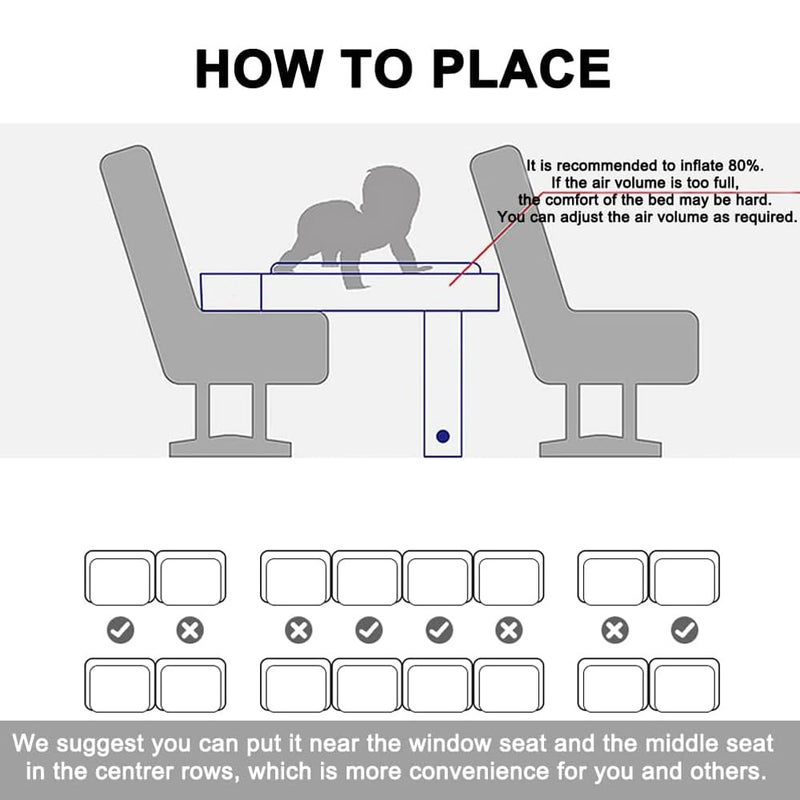 HOW TO PLACE

It is recommended to inflate 80%. If the air volume is too full, the comfort of the bed may be hard. You can adjust the air volume as required.

We suggest you can put it near the window seat and the middle seat in the centrer rows, which is more convenience for you and others.