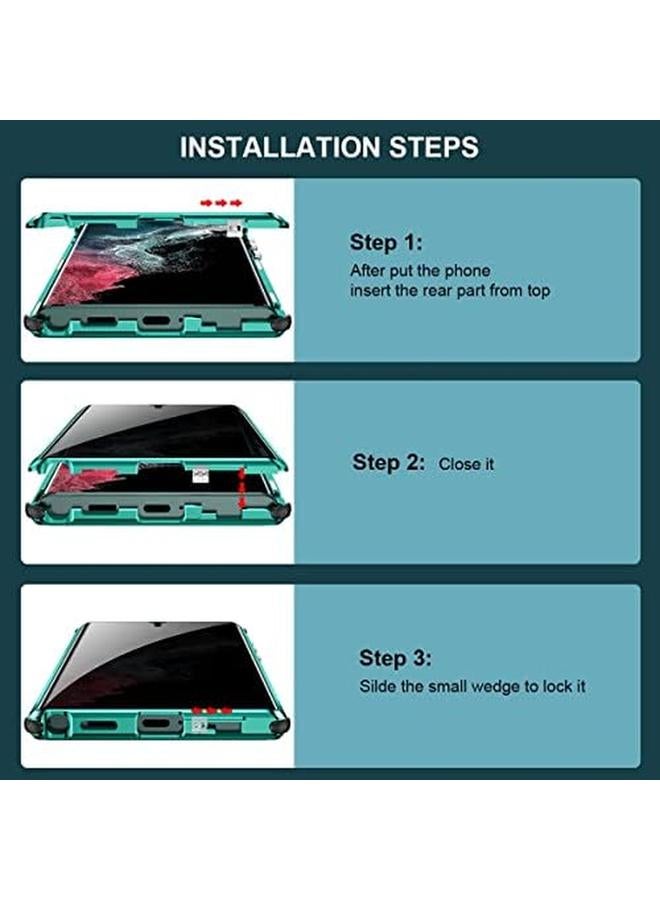 INSTALLATION STEPS

Step 1:
After put the phone insert the rear part from top

Step 2: Close it

Step 3:
Silde the small wedge to lock it