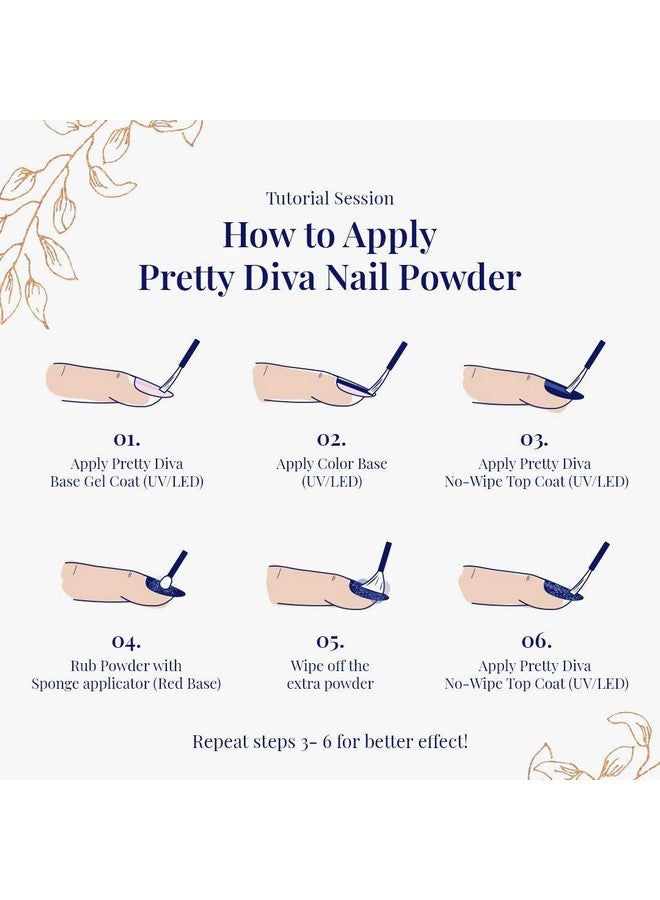 Tutorial Session

How to Apply Pretty Diva Nail Powder

01.
Apply Pretty Diva Base Gel Coat (UV/LED)

02.
Apply Color Base (UV/LED)

03.
Apply Pretty Diva No-Wipe Top Coat (UV/LED)

04.
Rub Powder with Sponge applicator (Red Base)

05.
Wipe off the extra powder

06.
Apply Pretty Diva No-Wipe Top Coat (UV/LED)

Repeat steps 3- 6 for better effect!