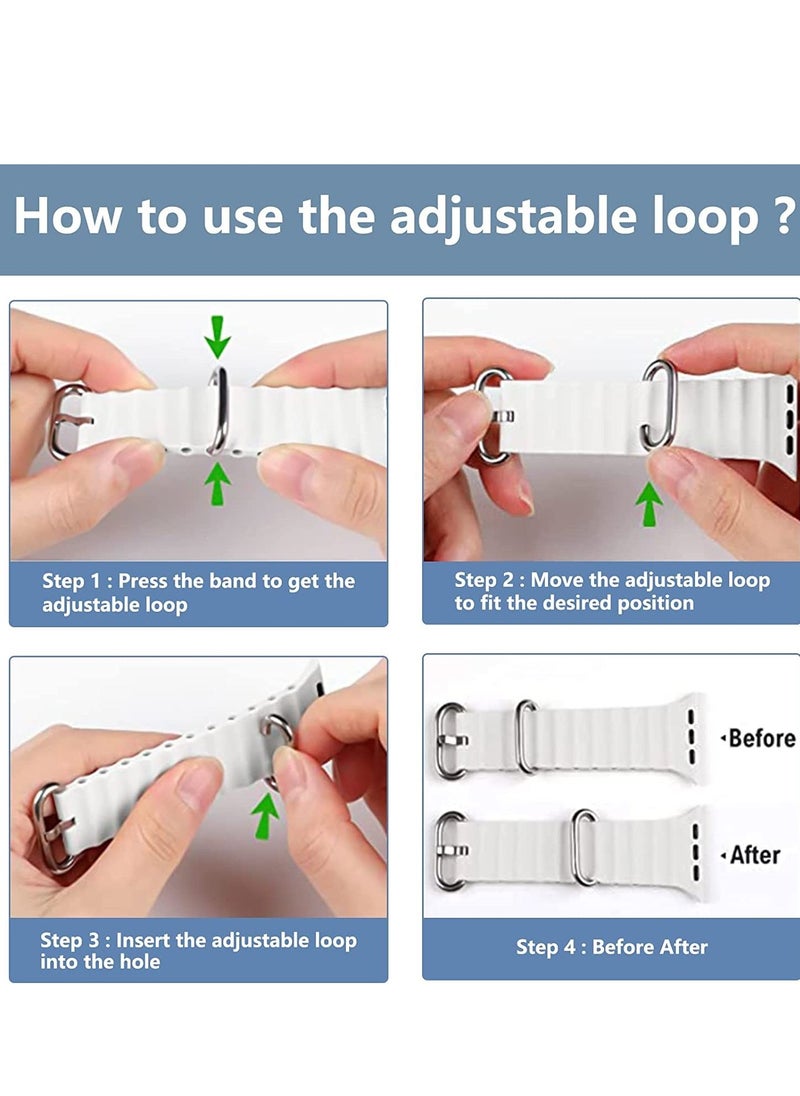 How to use the adjustable loop ?

Step 1 : Press the band to get the adjustable loop

Step 2 : Move the adjustable loop to fit the desired position

Step 3 : Insert the adjustable loop into the hole

Before

After

Step 4 : Before After