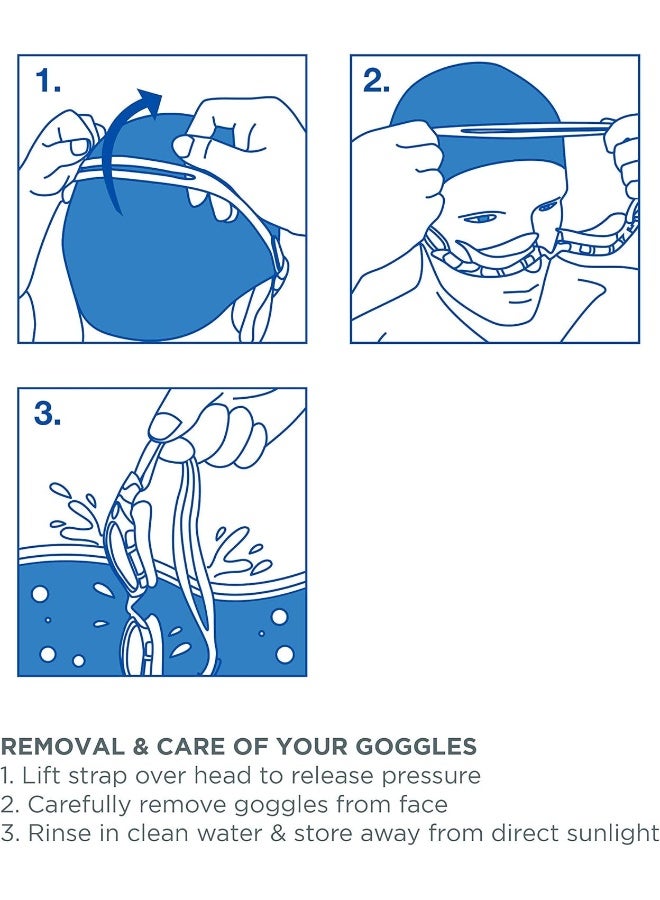 1.

2.

3.

REMOVAL & CARE OF YOUR GOGGLES
1. Lift strap over head to release pressure
2. Carefully remove goggles from face
3. Rinse in clean water & store away from direct sunlight