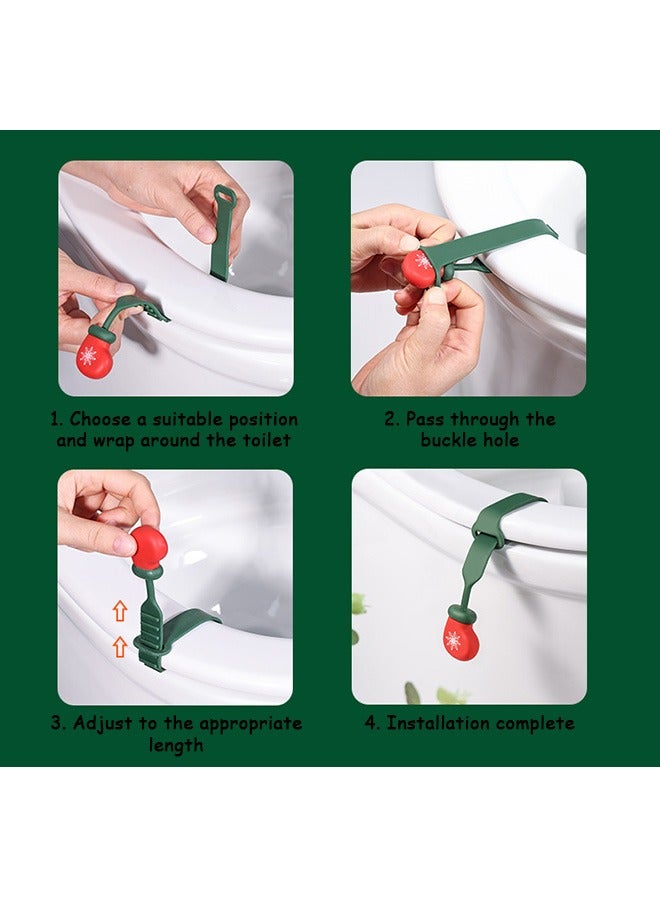 1. Choose a suitable position and wrap around the toilet

2. Pass through the buckle hole

3. Adjust to the appropriate length

4. Installation complete