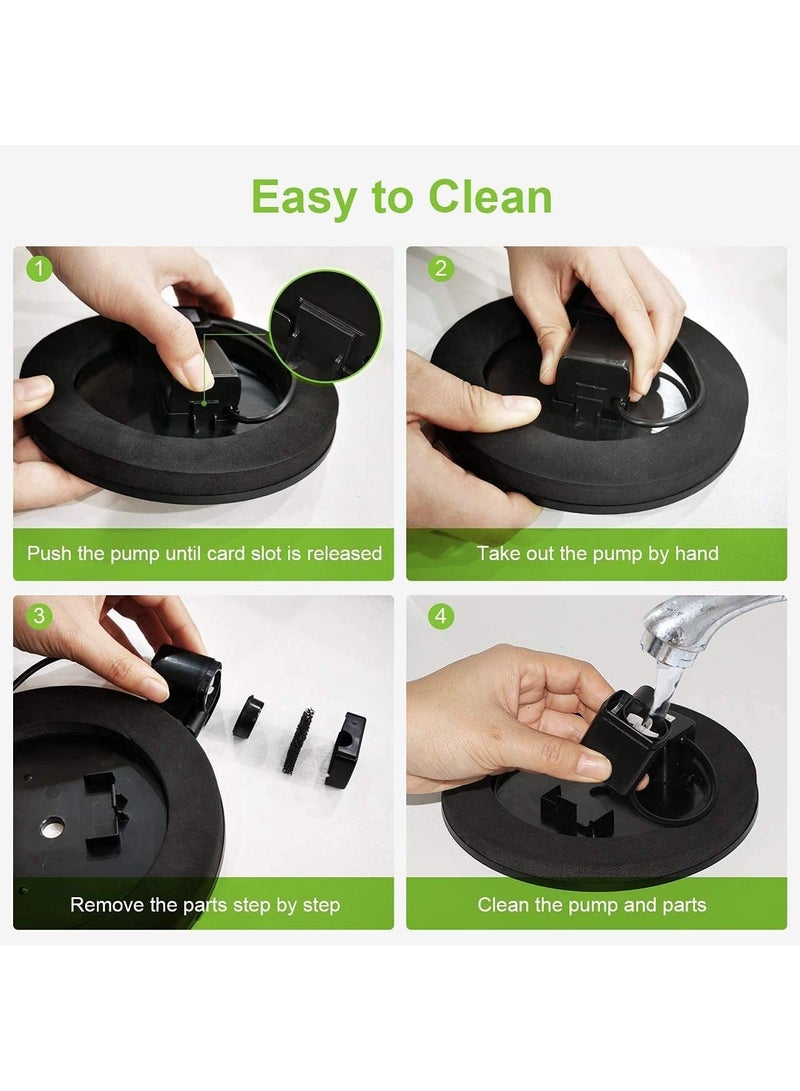 Easy to Clean

1

Push the pump until card slot is released

2

Take out the pump by hand

3

Remove the parts step by step

4

Clean the pump and parts