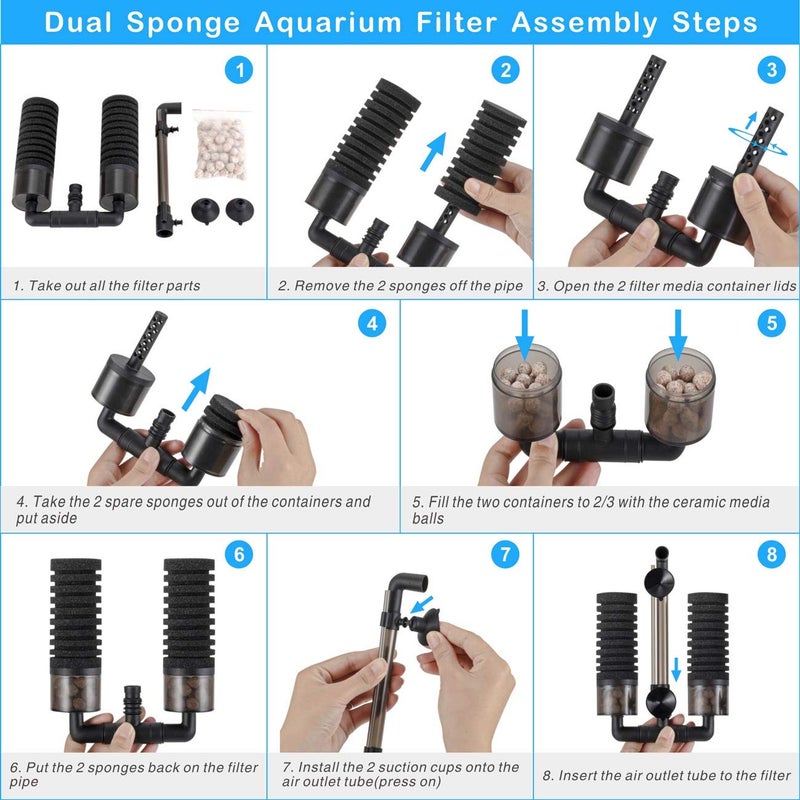 Dual Sponge Aquarium Filter Assembly Steps

1

1. Take out all the filter parts

2

2. Remove the 2 sponges off the pipe

3

3. Open the 2 filter media container lids

4

4. Take the 2 spare sponges out of the containers and put aside

5

5. Fill the two containers to 2/3 with the ceramic media balls

6

6. Put the 2 sponges back on the filter pipe

7

7. Install the 2 suction cups onto the air outlet tube(press on)

8

8. Insert the air outlet tube to the filter