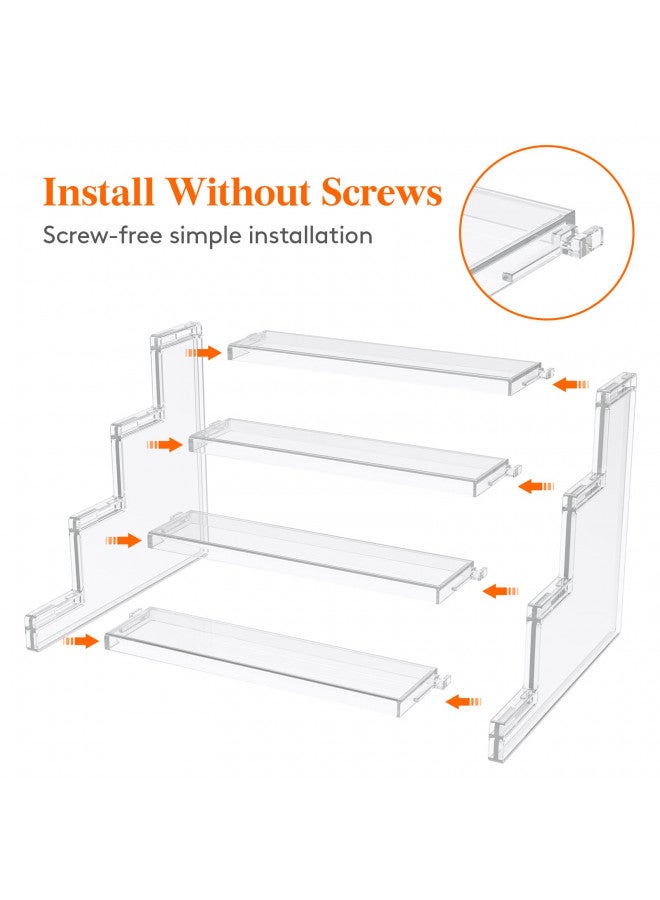 Install Without Screws

Screw-free simple installation