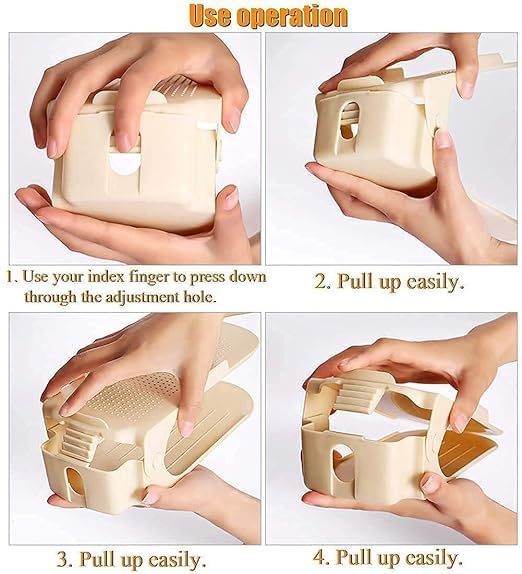 Use operation

1. Use your index finger to press down through the adjustment hole.

2. Pull up easily.

3. Pull up easily.

4. Pull up easily.