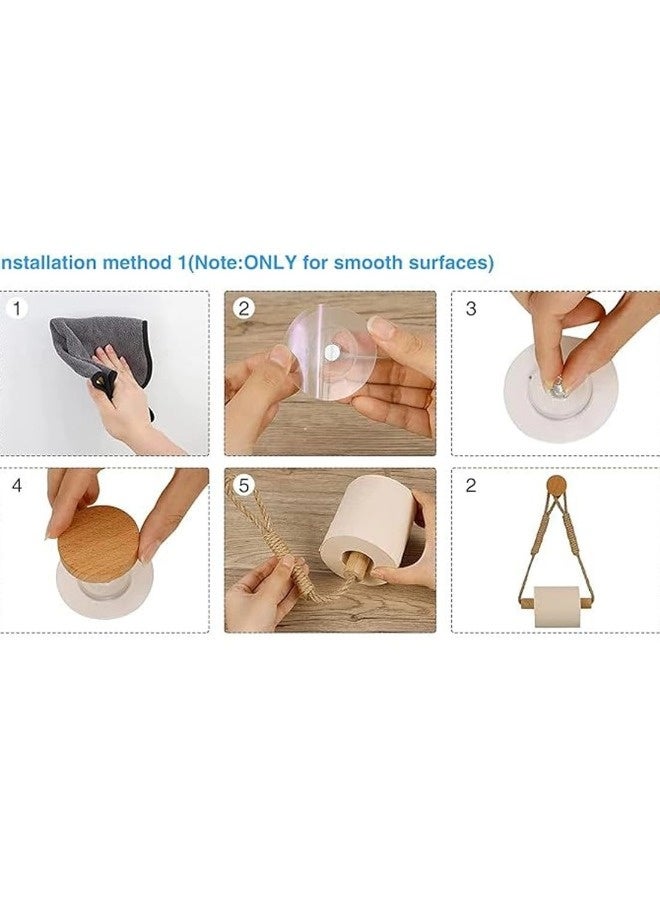 nstallation method 1(Note:ONLY for smooth surfaces)

1

2

3

4

5

2