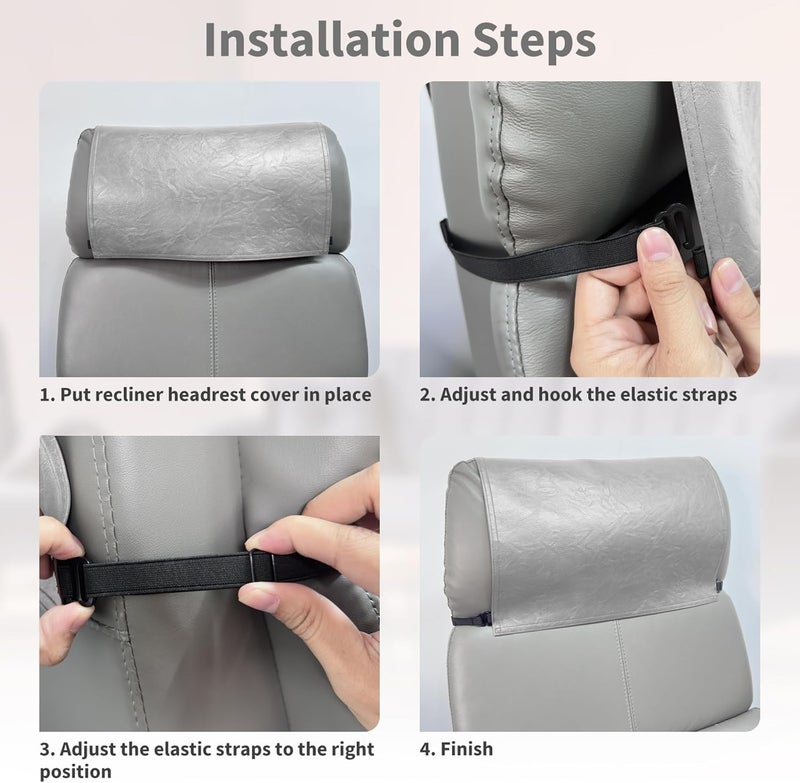 Installation Steps

1. Put recliner headrest cover in place

2. Adjust and hook the elastic straps

3. Adjust the elastic straps to the right position

4. Finish