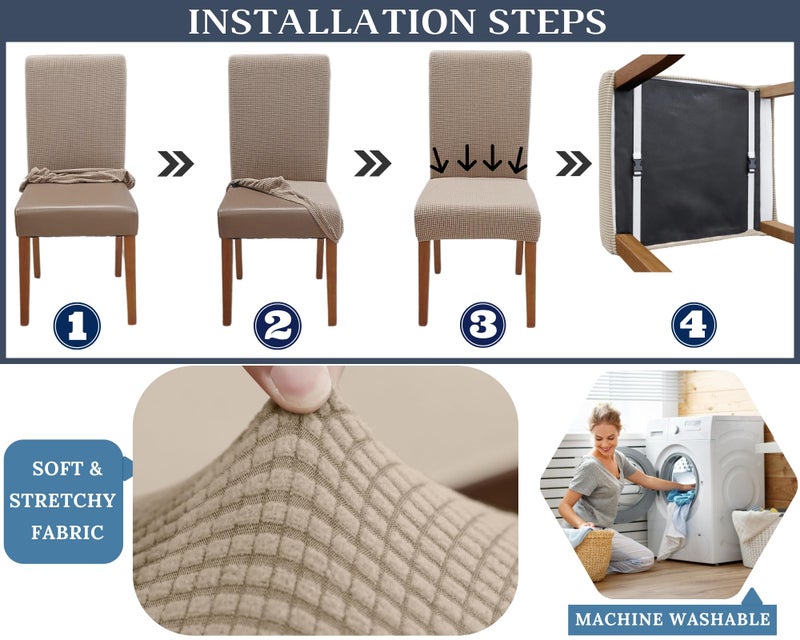 INSTALLATION STEPS

1

2

3

4

SOFT &
STRETCHY
FABRIC

MACHINE WASHABLE