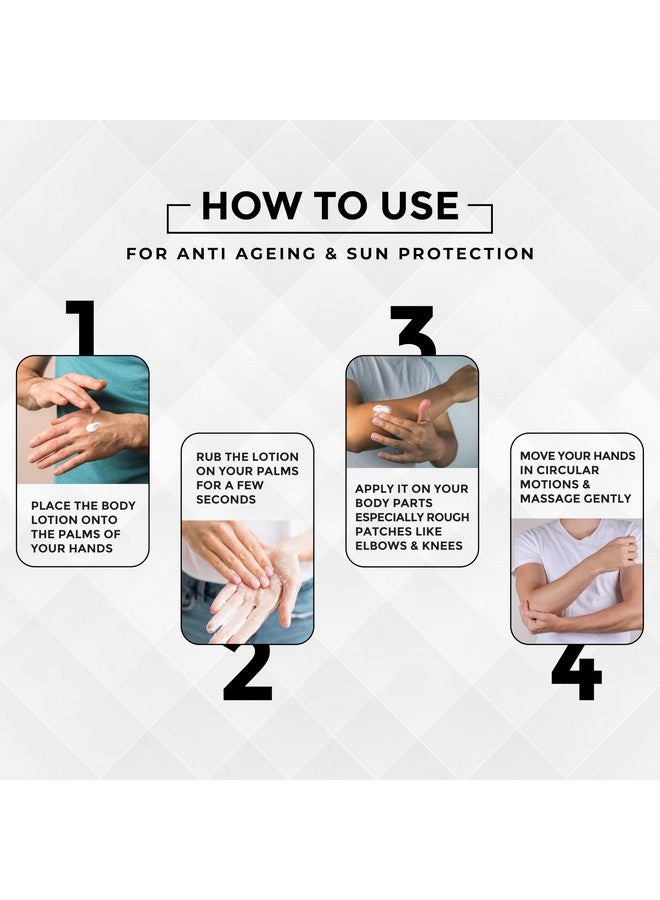 HOW TO USE

FOR ANTI AGEING & SUN PROTECTION

1

PLACE THE BODY LOTION ONTO THE PALMS OF YOUR HANDS

RUB THE LOTION ON YOUR PALMS FOR A FEW SECONDS

2

3

APPLY IT ON YOUR BODY PARTS ESPECIALLY ROUGH PATCHES LIKE ELBOWS & KNEES

MOVE YOUR HANDS IN CIRCULAR MOTIONS & MASSAGE GENTLY

4