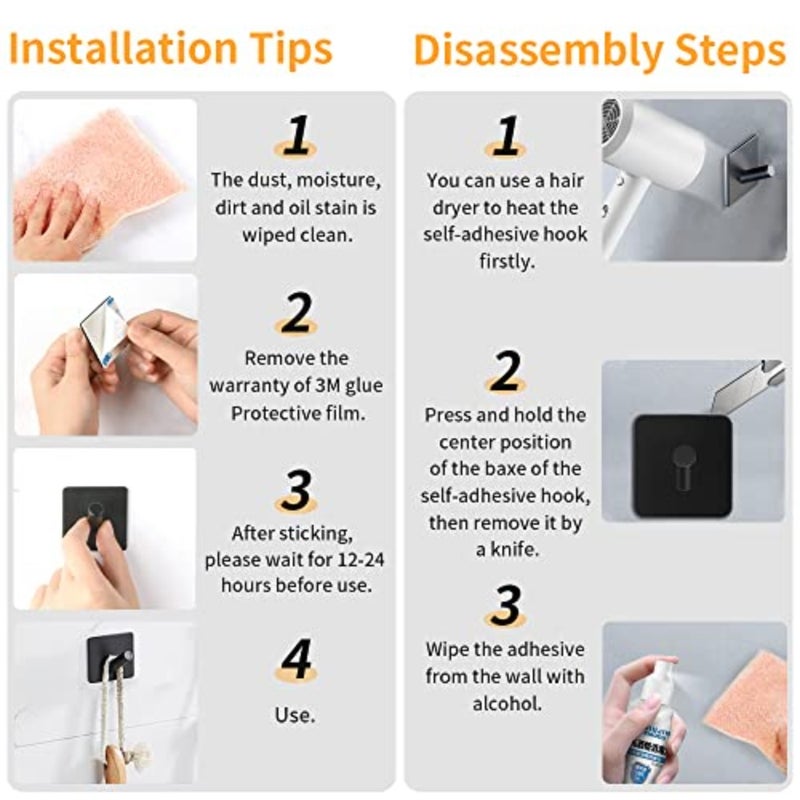 Installation Tips

1
The dust, moisture, dirt and oil stain is wiped clean.

2
Remove the warranty of 3M glue Protective film.

3
After sticking, please wait for 12-24 hours before use.

4
Use.

Disassembly Steps

1
You can use a hair dryer to heat the self-adhesive hook firstly.

2
Press and hold the center position of the baxe of the self-adhesive hook, then remove it by a knife.

3
Wipe the adhesive from the wall with alcohol.