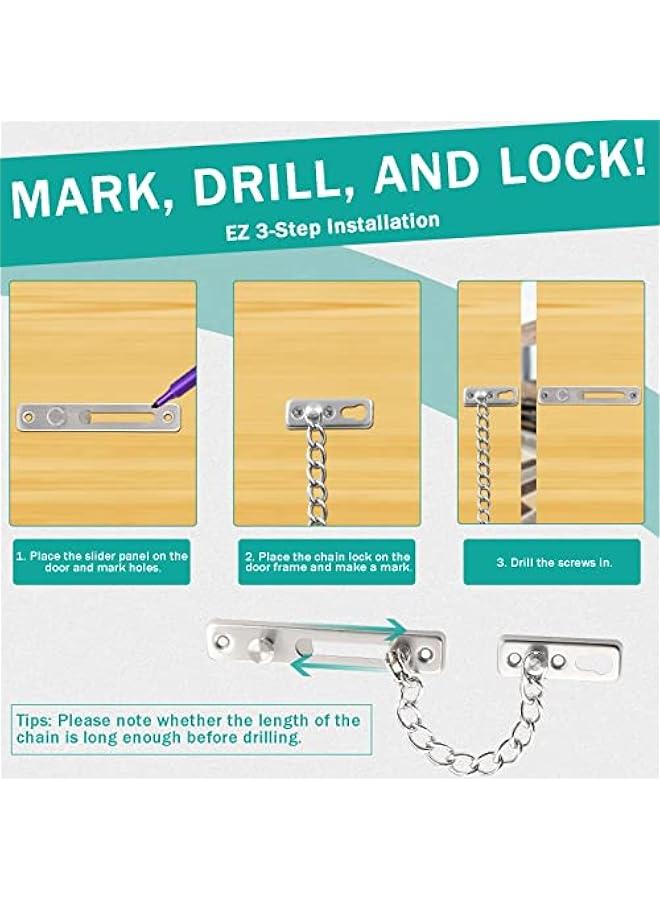 MARK, DRILL, AND LOCK!

EZ 3-Step Installation

1. Place the slider panel on the door and mark holes.

2. Place the chain lock on the door frame and make a mark.

3. Drill the screws in.

Tips: Please note whether the length of the chain is long enough before drilling.