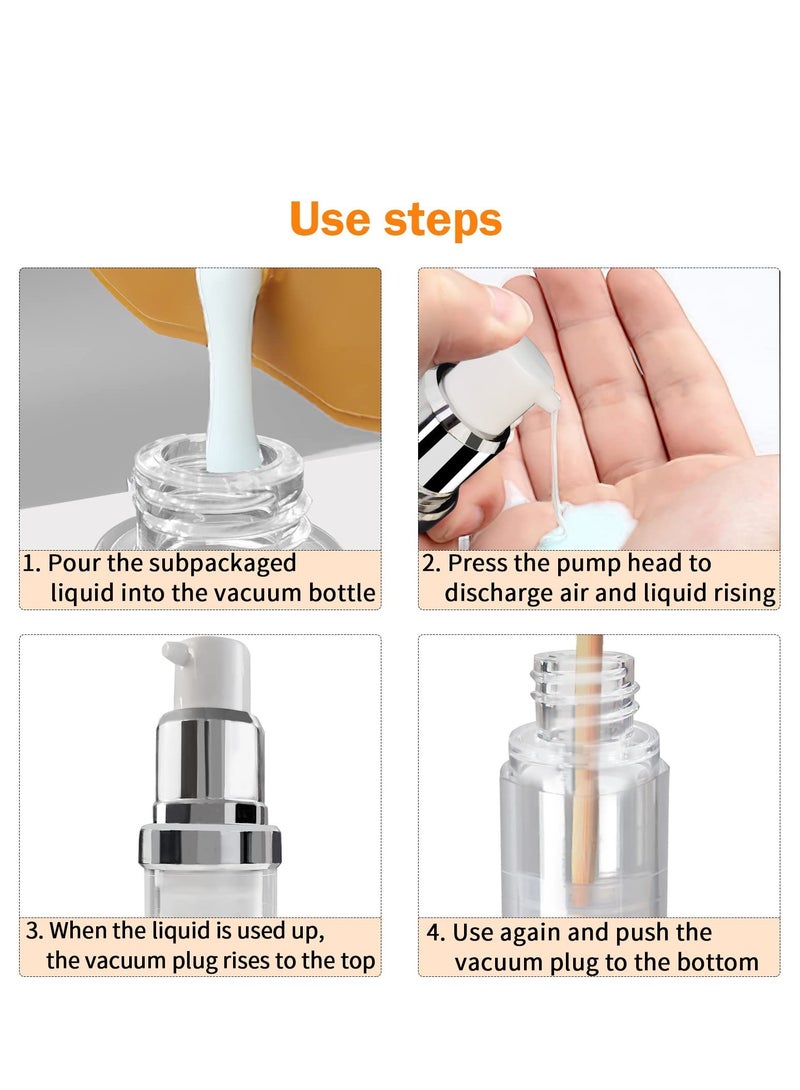 Use steps

1. Pour the subpackaged liquid into the vacuum bottle

2. Press the pump head to discharge air and liquid rising

3. When the liquid is used up, the vacuum plug rises to the top

4. Use again and push the vacuum plug to the bottom