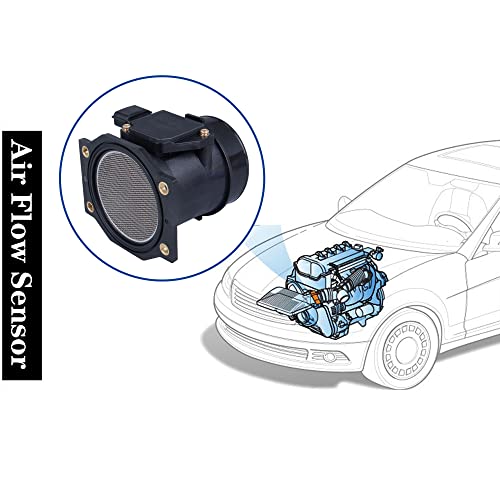 Air Flow Sensor