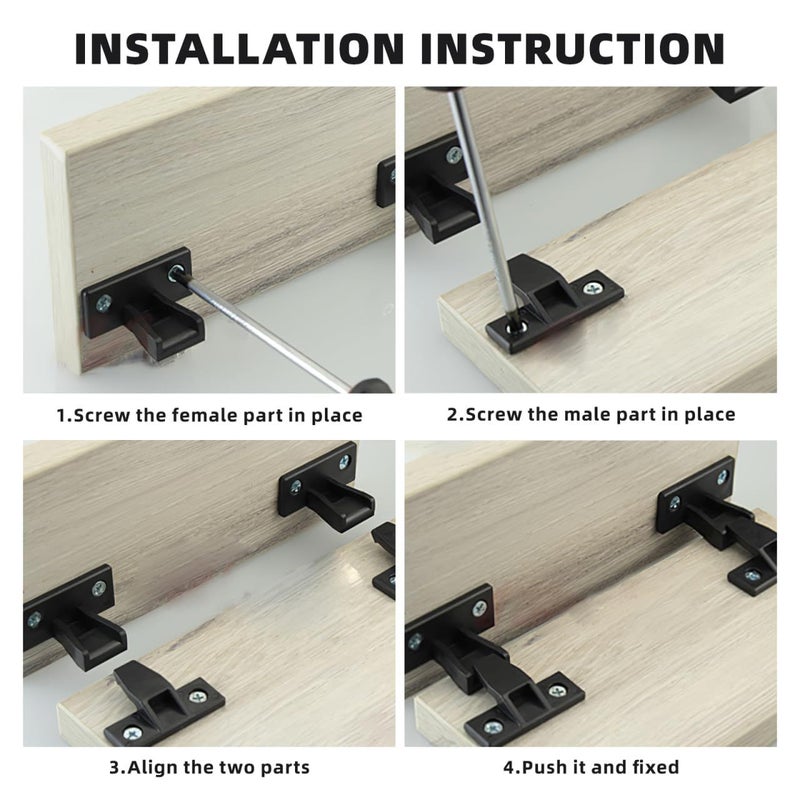 INSTALLATION INSTRUCTION

1.Screw the female part in place

2.Screw the male part in place

3.Align the two parts

4.Push it and fixed