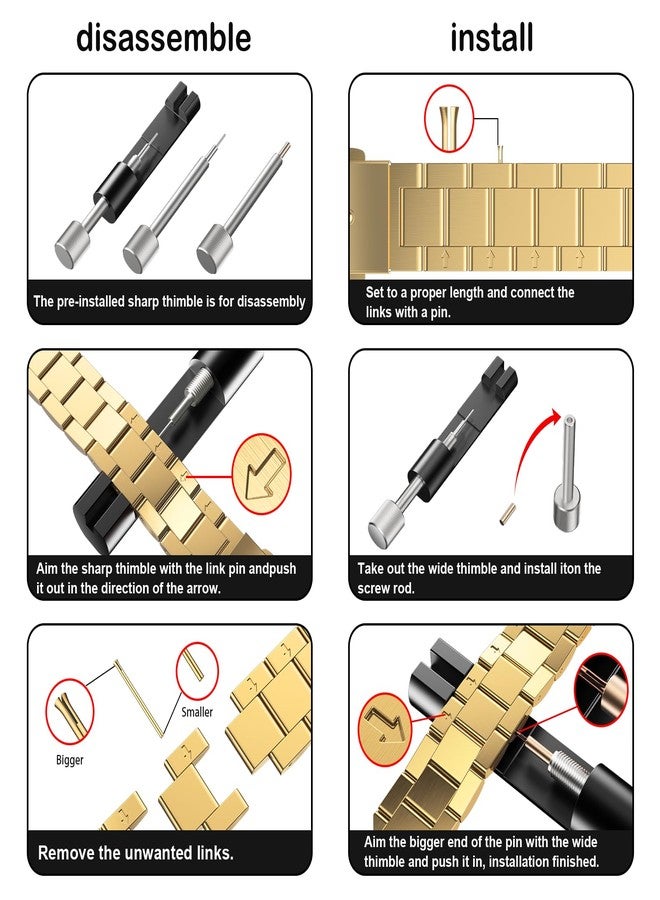 disassemble

The pre-installed sharp thimble is for disassembly

Aim the sharp thimble with the link pin andpush it out in the direction of the arrow.

Smaller

Bigger

Remove the unwanted links.

install

Set to a proper length and connect the links with a pin.

Take out the wide thimble and install iton the screw rod.

Aim the bigger end of the pin with the wide thimble and push it in, installation finished.