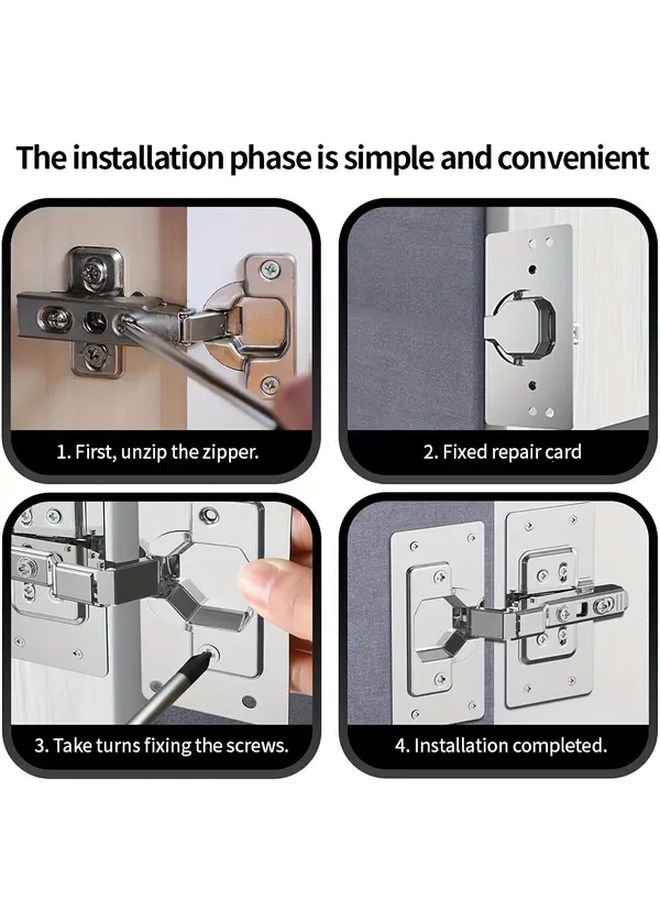 The installation phase is simple and convenient

1. First, unzip the zipper.

2. Fixed repair card

3. Take turns fixing the screws.

4. Installation completed.