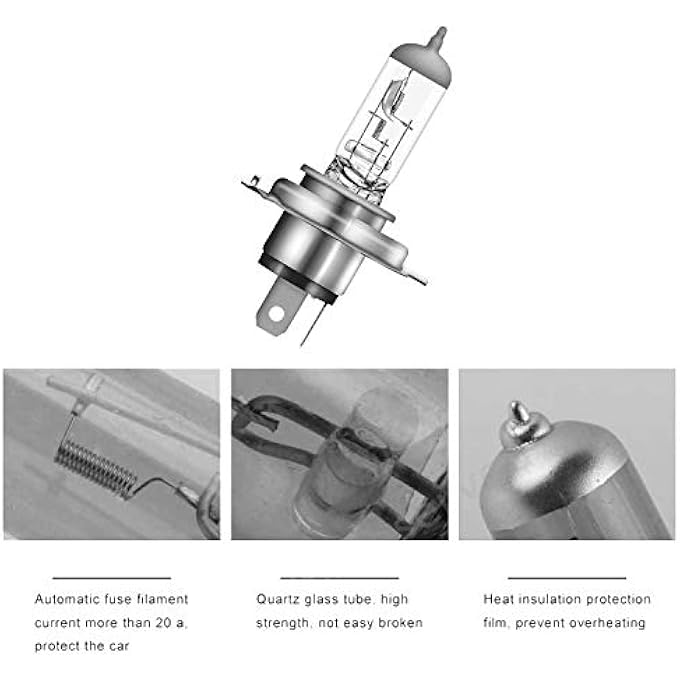 Automatic fuse filament current more than 20 a, protect the car

Quartz glass tube, high strength, not easy broken

Heat insulation protection film, prevent overheating