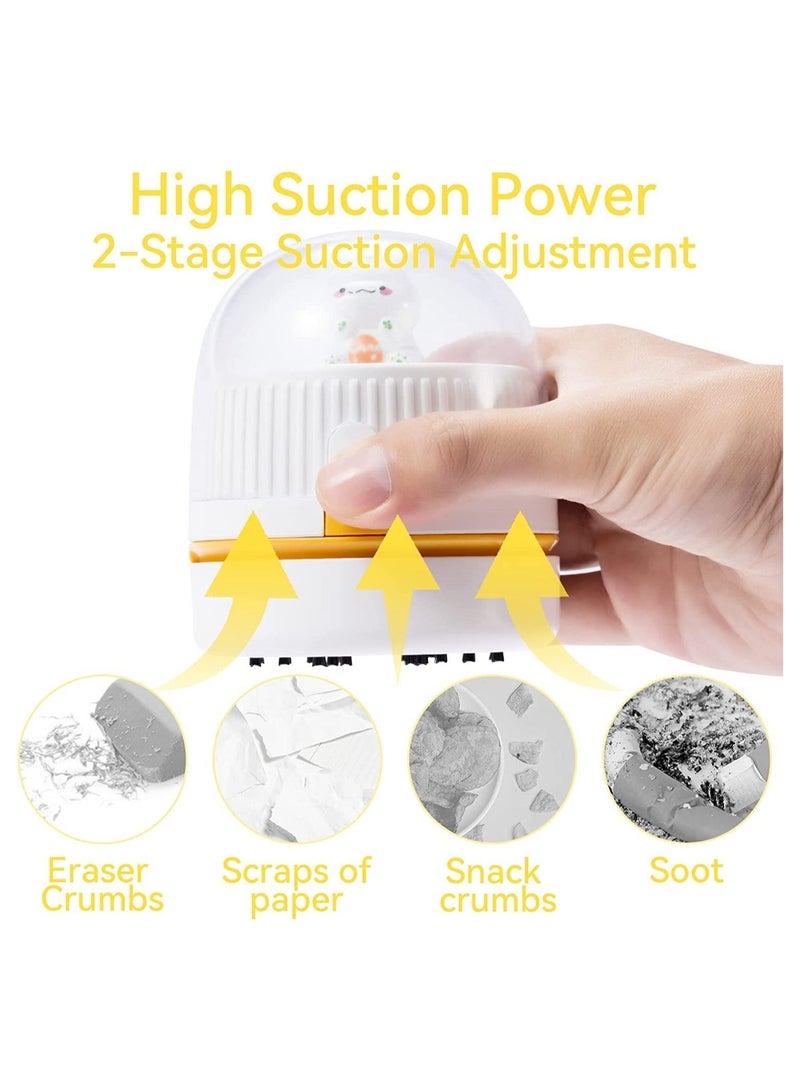 High Suction Power
2-Stage Suction Adjustment

Eraser Crumbs

Scraps of paper

Snack crumbs

Soot