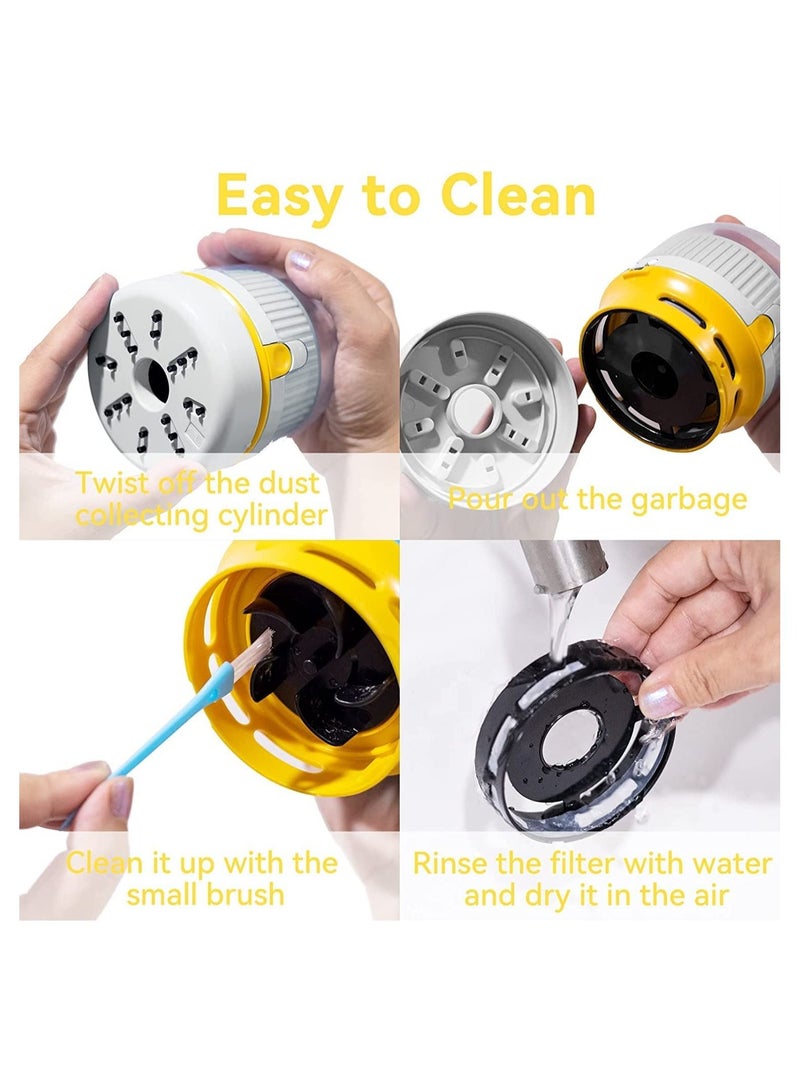 Easy to Clean

Twist off the dust collecting cylinder

Pour out the garbage

Clean it up with the small brush

Rinse the filter with water and dry it in the air