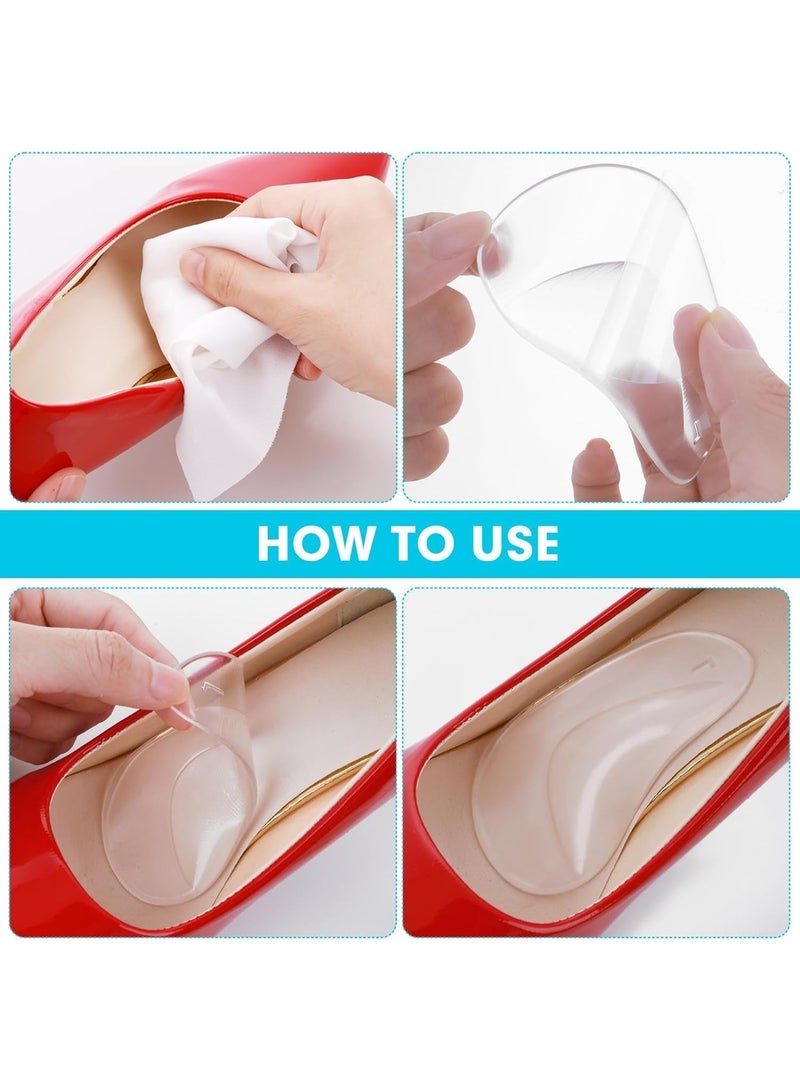 HOW TO USE