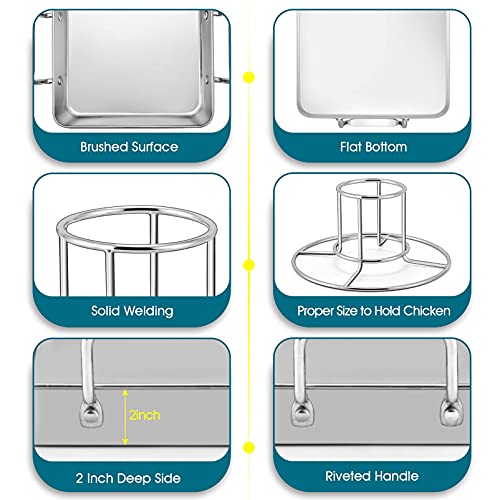 Brushed Surface

Flat Bottom

Solid Welding

Proper Size to Hold Chicken

2inch

2 Inch Deep Side

Riveted Handle