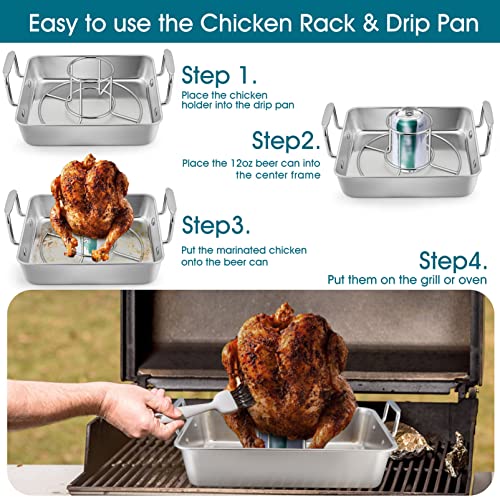 Easy to use the Chicken Rack & Drip Pan

Step 1.
Place the chicken holder into the drip pan

Step2.
Place the 12oz beer can into the center frame

Step3.
Put the marinated chicken onto the beer can

Step4.
Put them on the grill or oven