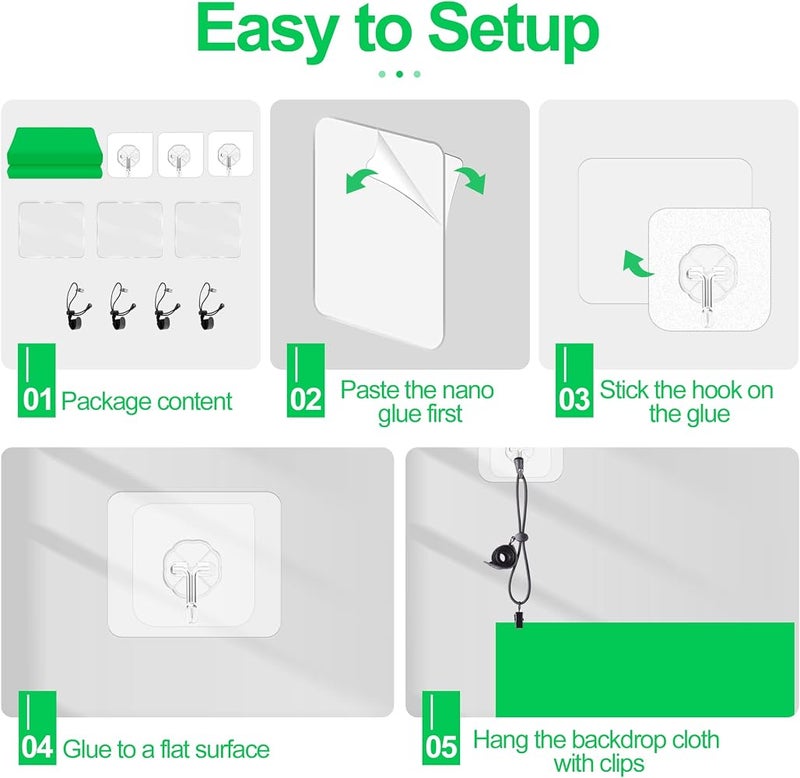 Easy to Setup

01 Package content

02 Paste the nano glue first

03 Stick the hook on the glue

04 Glue to a flat surface

05 Hang the backdrop cloth with clips