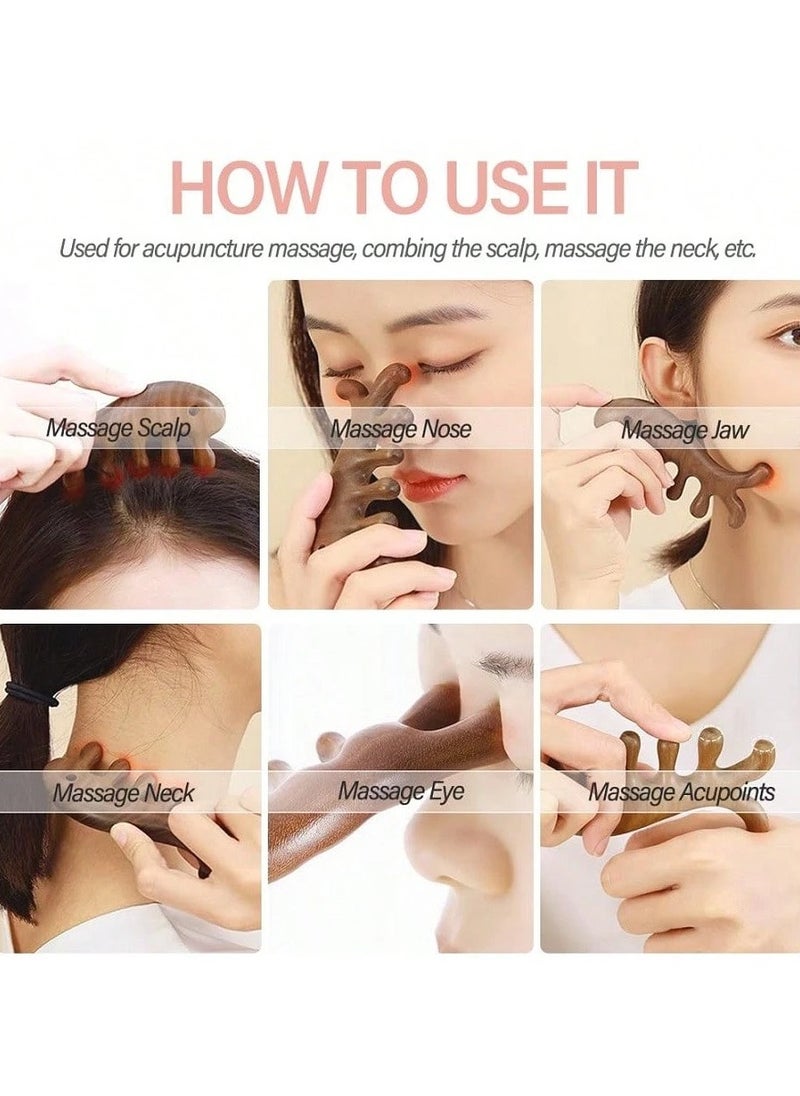 HOW TO USE IT

Used for acupuncture massage, combing the scalp, massage the neck, etc.

Massage Scalp

Massage Nose

Massage Jaw

Massage Neck

Massage Eye

Massage Acupoints