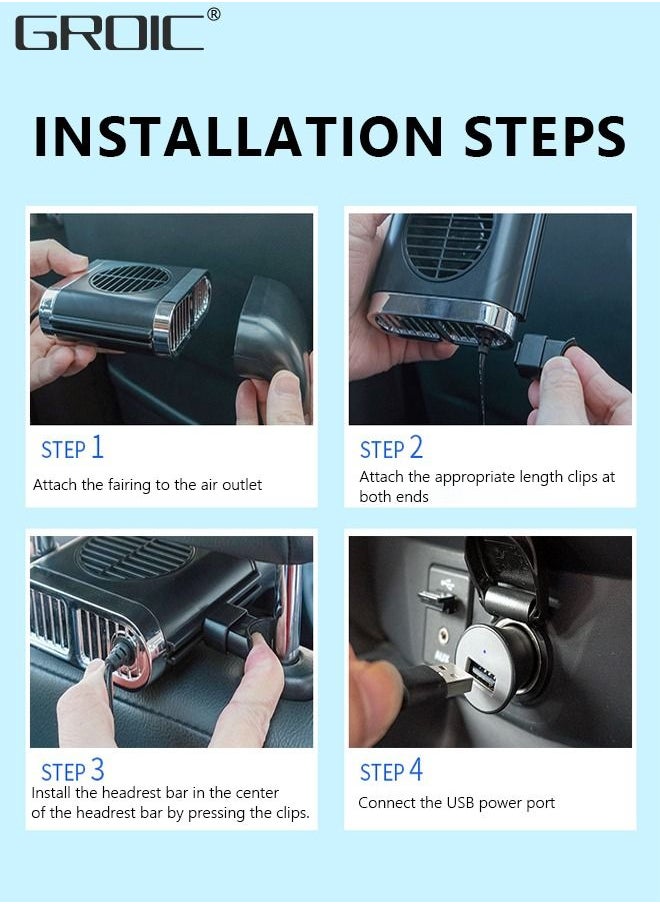 GROIC®

INSTALLATION STEPS

STEP 1
Attach the fairing to the air outlet

STEP 2
Attach the appropriate length clips at both ends

STEP 3
Install the headrest bar in the center of the headrest bar by pressing the clips.

STEP 4
Connect the USB power port