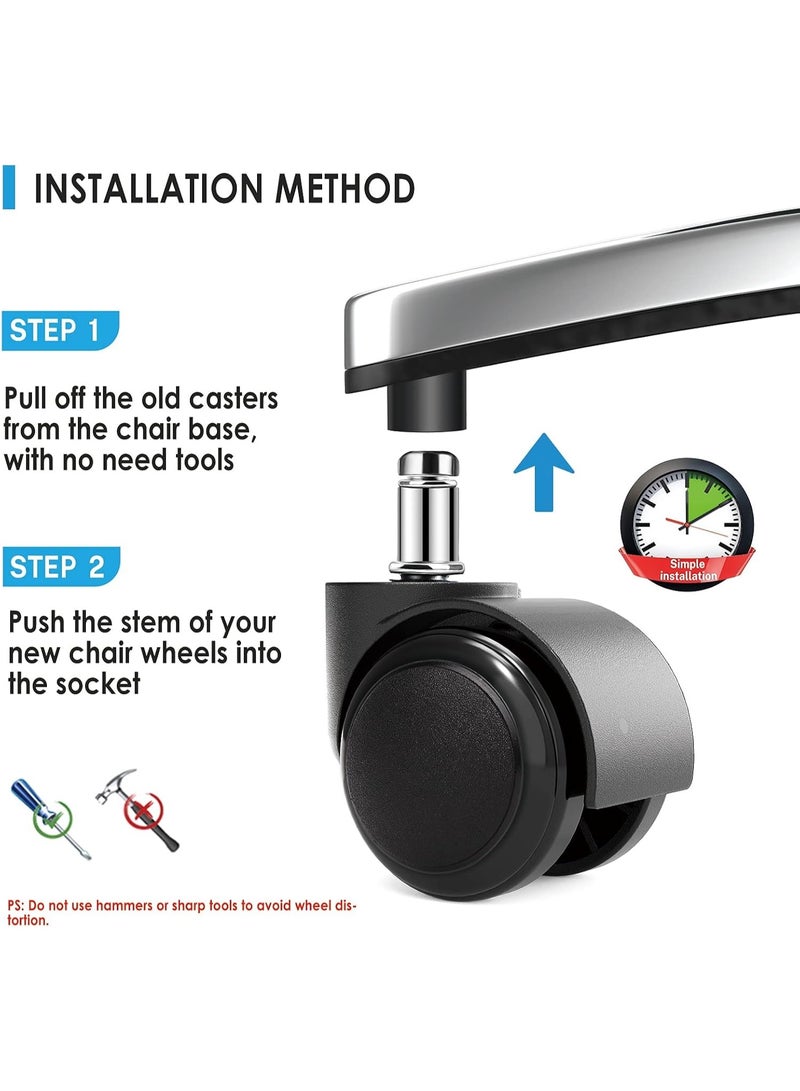 INSTALLATION METHOD

STEP 1

Pull off the old casters from the chair base, with no need tools

STEP 2

Push the stem of your new chair wheels into the socket

Simple installation

PS: Do not use hammers or sharp tools to avoid wheel distortion.