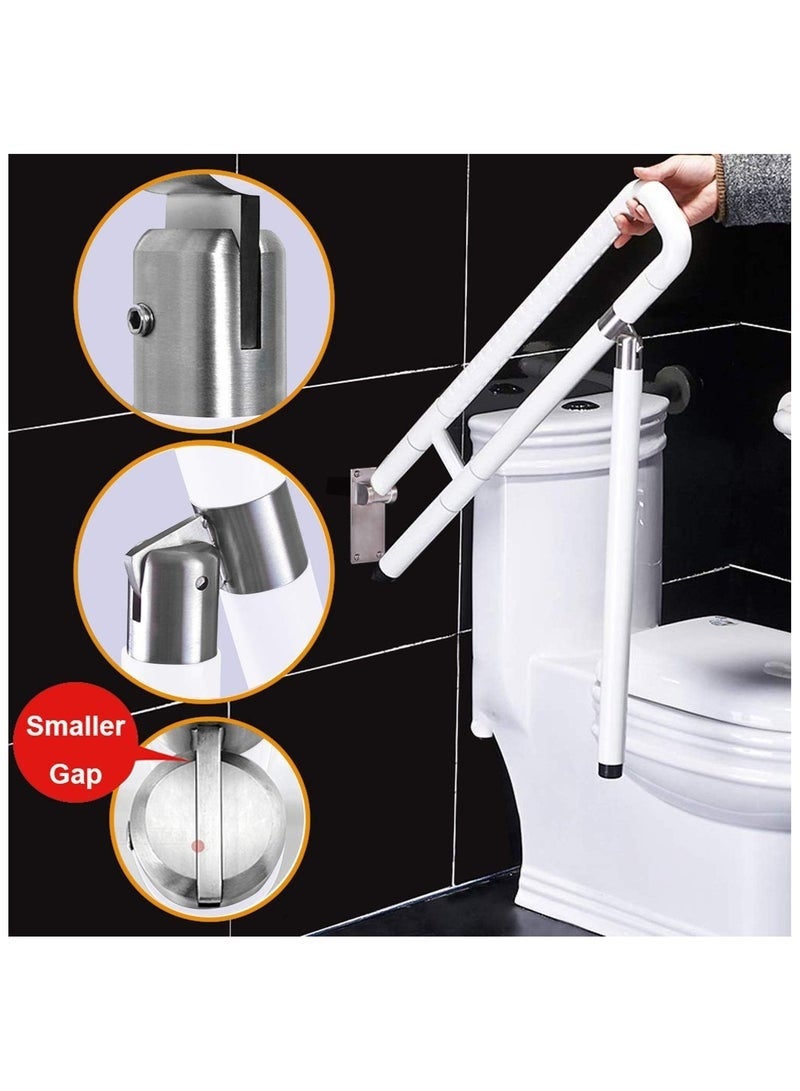 Smaller Gap