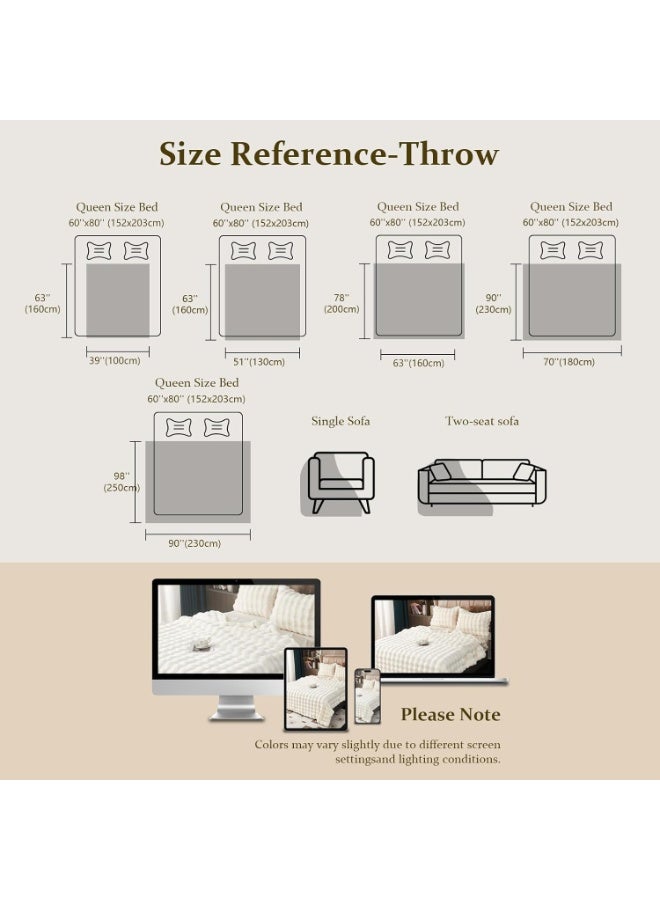 Size Reference-Throw

Queen Size Bed
60''x80'' (152x203cm)
63''
(160cm)
39''(100cm)

Queen Size Bed
60''x80'' (152x203cm)
63''
(160cm)
51''(130cm)

Queen Size Bed
60''x80'' (152x203cm)
78''
(200cm)
63''(160cm)

Queen Size Bed
60''x80'' (152x203cm)
90''
(230cm)
70''(180cm)

Queen Size Bed
60''x80'' (152x203cm)
98''
(250cm)
90''(230cm)

Single Sofa

Two-seat sofa

Please Note

Colors may vary slightly due to different screen settingsand lighting conditions.