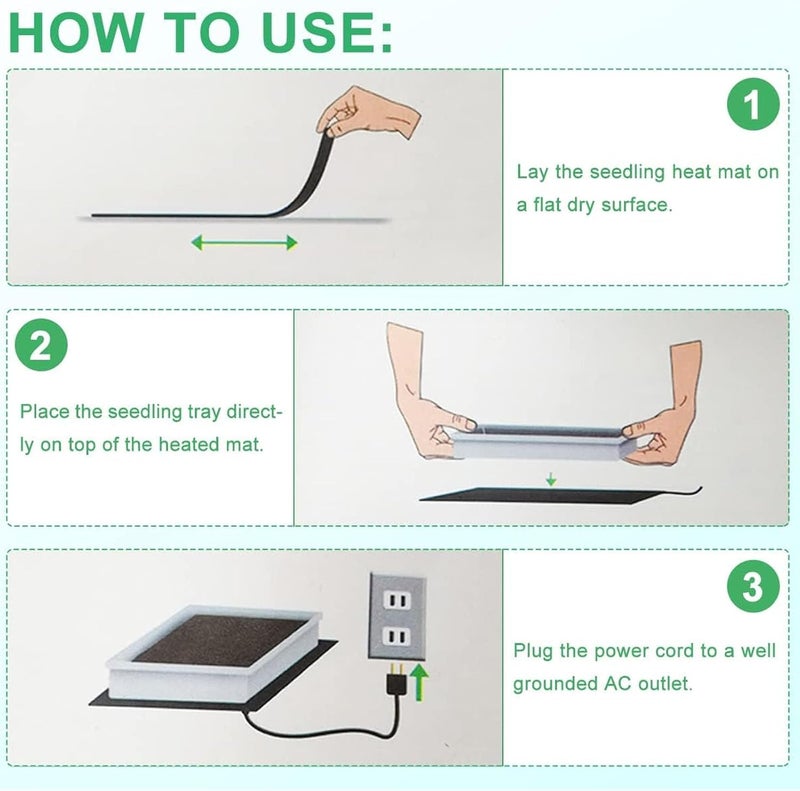 HOW TO USE:

1

Lay the seedling heat mat on a flat dry surface.

2

Place the seedling tray directly on top of the heated mat.

3

Plug the power cord to a well grounded AC outlet.