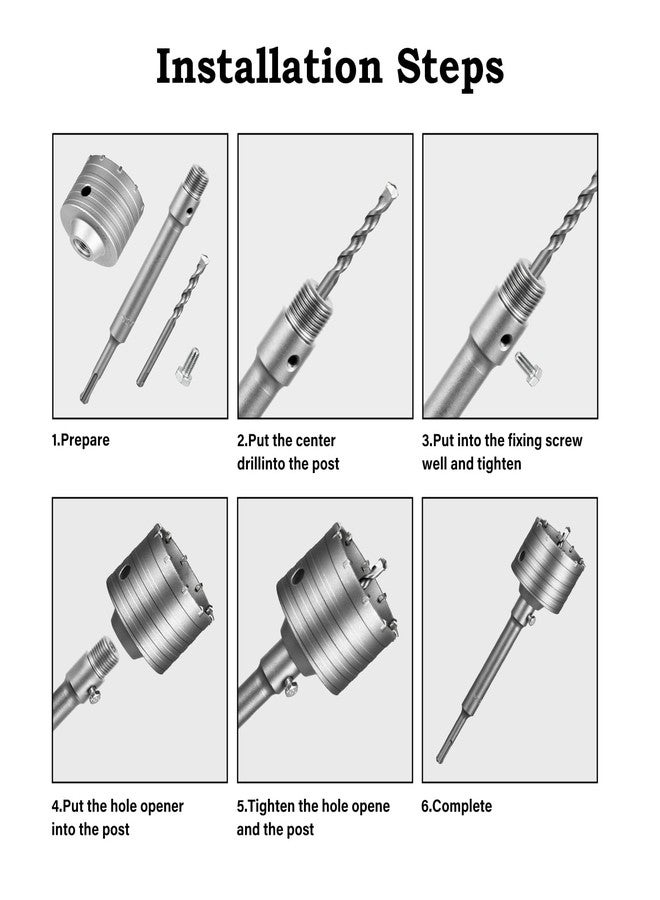 Installation Steps

1.Prepare

2.Put the center drillinto the post

3.Put into the fixing screw well and tighten

4.Put the hole opener into the post

5.Tighten the hole opene and the post

6.Complete