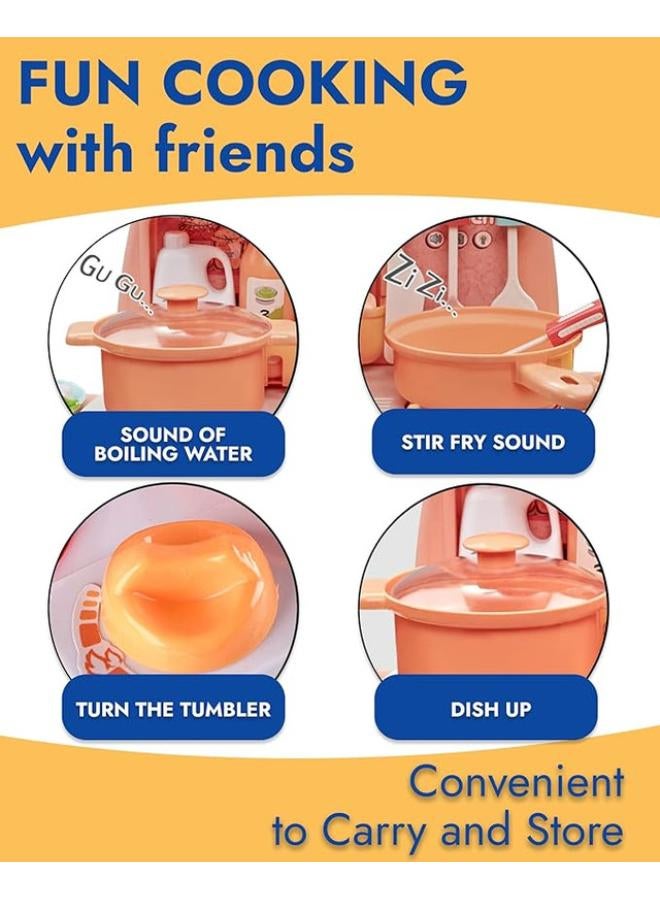 FUN COOKING with friends

Gu Gu...

SOUND OF BOILING WATER

Zi Zi...

STIR FRY SOUND

TURN THE TUMBLER

DISH UP

Convenient to Carry and Store