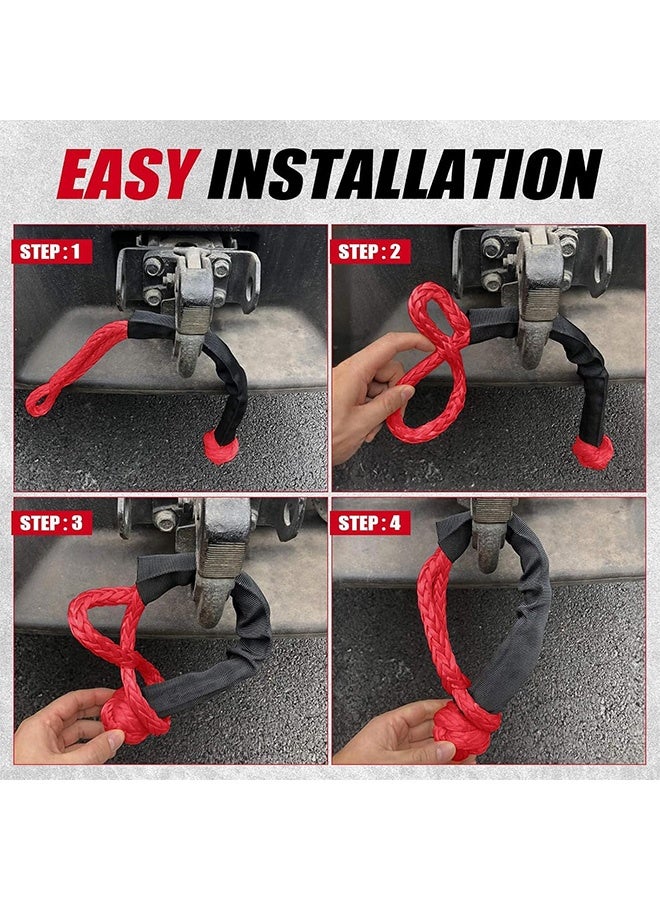 EASY INSTALLATION

STEP : 1

STEP : 2

STEP : 3

STEP : 4