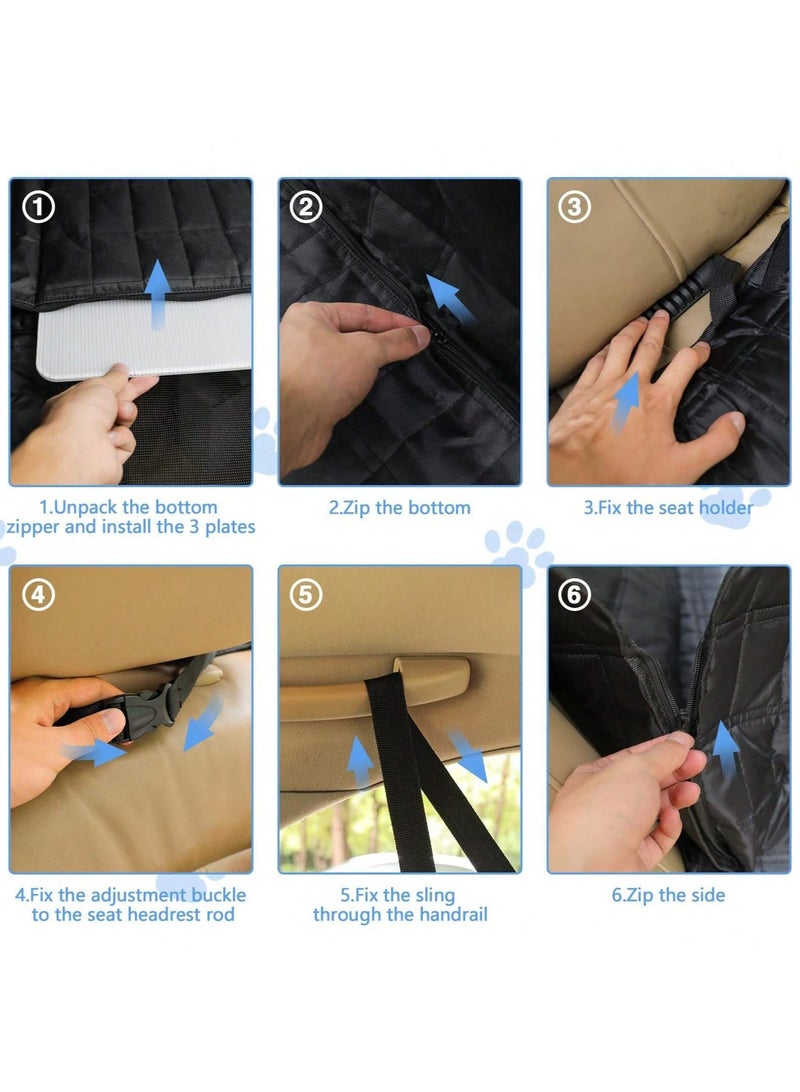 ①

1.Unpack the bottom zipper and install the 3 plates

②

2.Zip the bottom

③

3.Fix the seat holder

④

4.Fix the adjustment buckle to the seat headrest rod

⑤

5.Fix the sling through the handrail

⑥

6.Zip the side