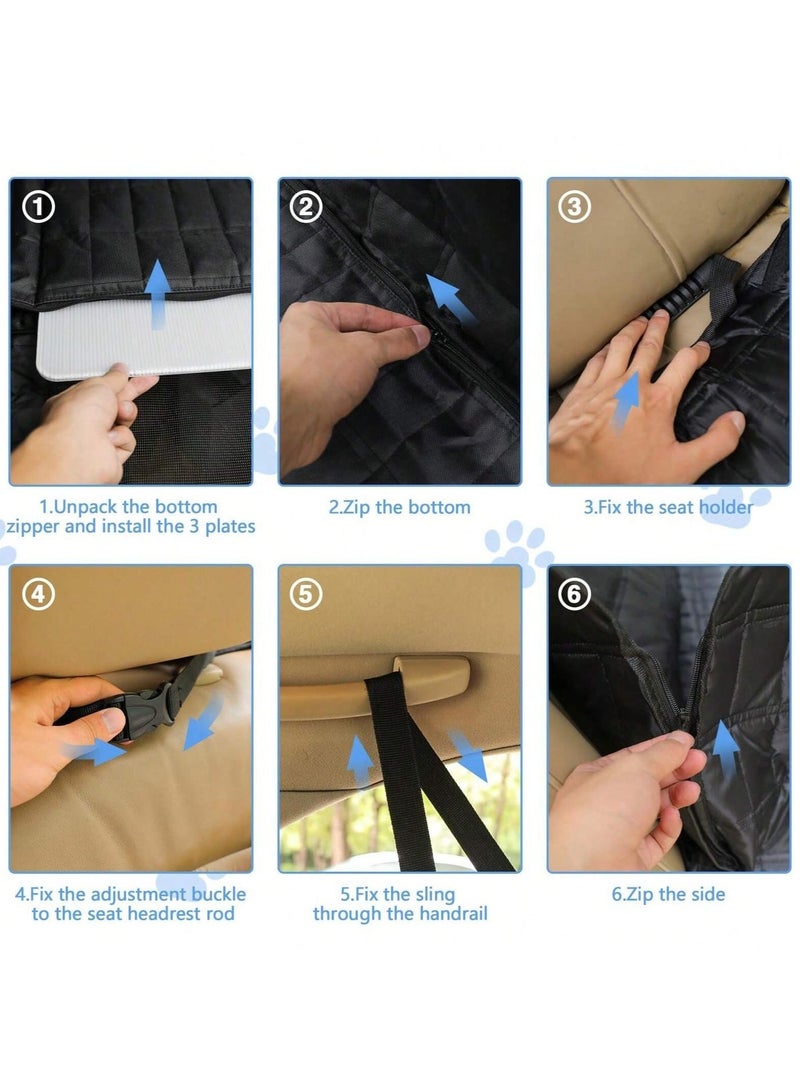 ①

1.Unpack the bottom zipper and install the 3 plates

②

2.Zip the bottom

③

3.Fix the seat holder

④

4.Fix the adjustment buckle to the seat headrest rod

⑤

5.Fix the sling through the handrail

⑥

6.Zip the side