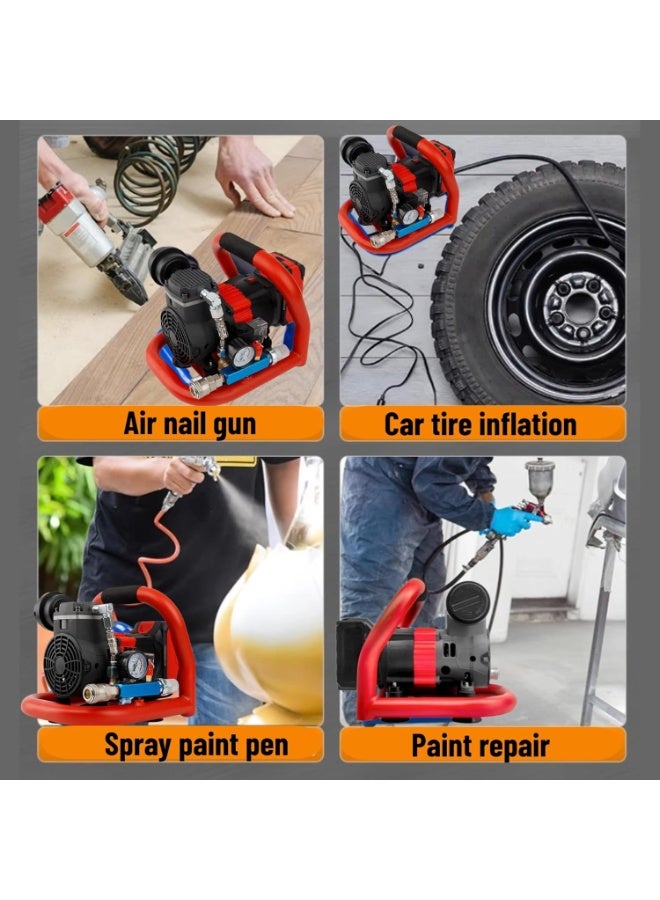 Air nail gun

Car tire inflation

Spray paint pen

Paint repair