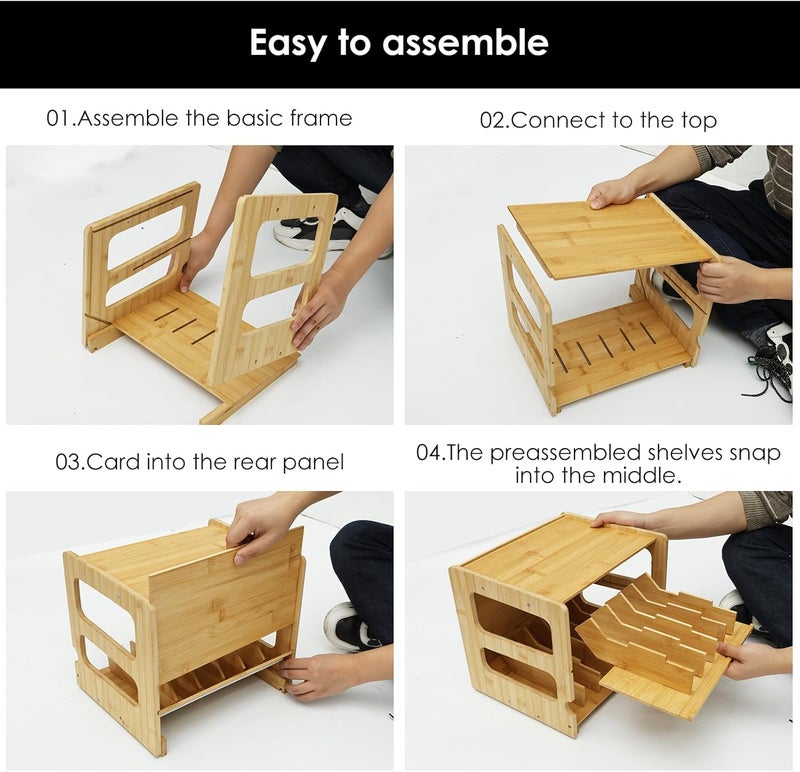 Easy to assemble

01.Assemble the basic frame

02.Connect to the top

03.Card into the rear panel

04.The preassembled shelves snap into the middle.