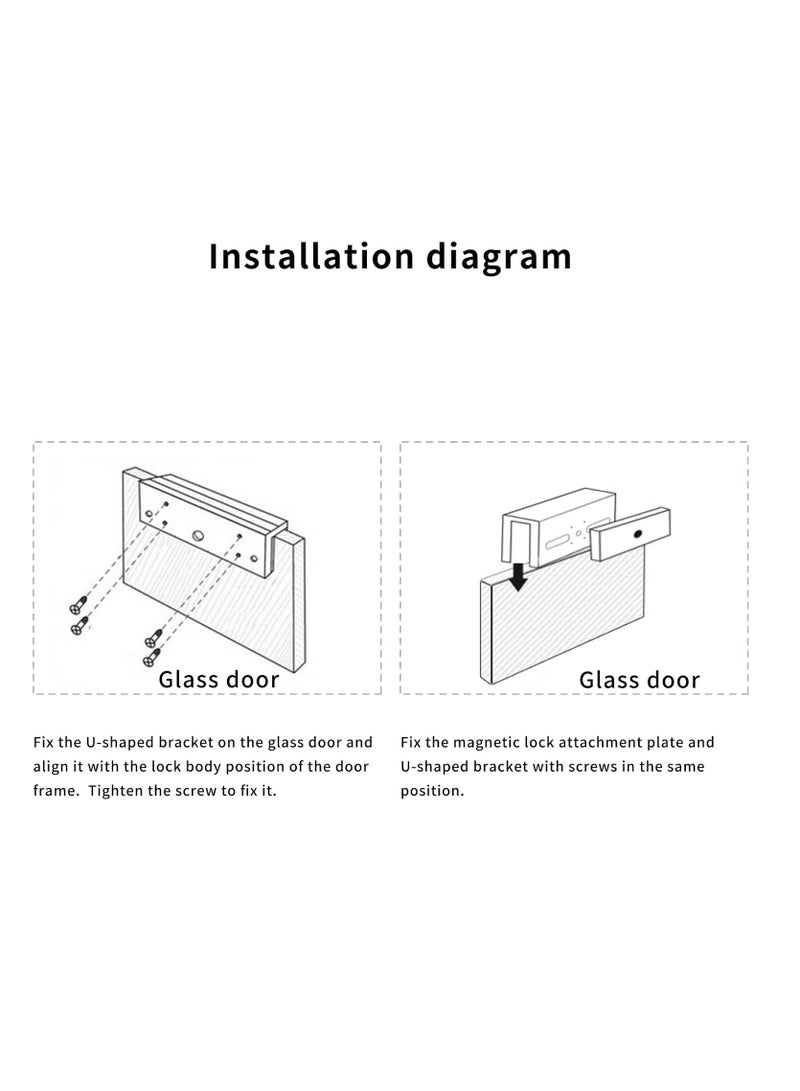 Installation diagram

Glass door

Fix the U-shaped bracket on the glass door and align it with the lock body position of the door frame. Tighten the screw to fix it.

Glass door

Fix the magnetic lock attachment plate and U-shaped bracket with screws in the same position.